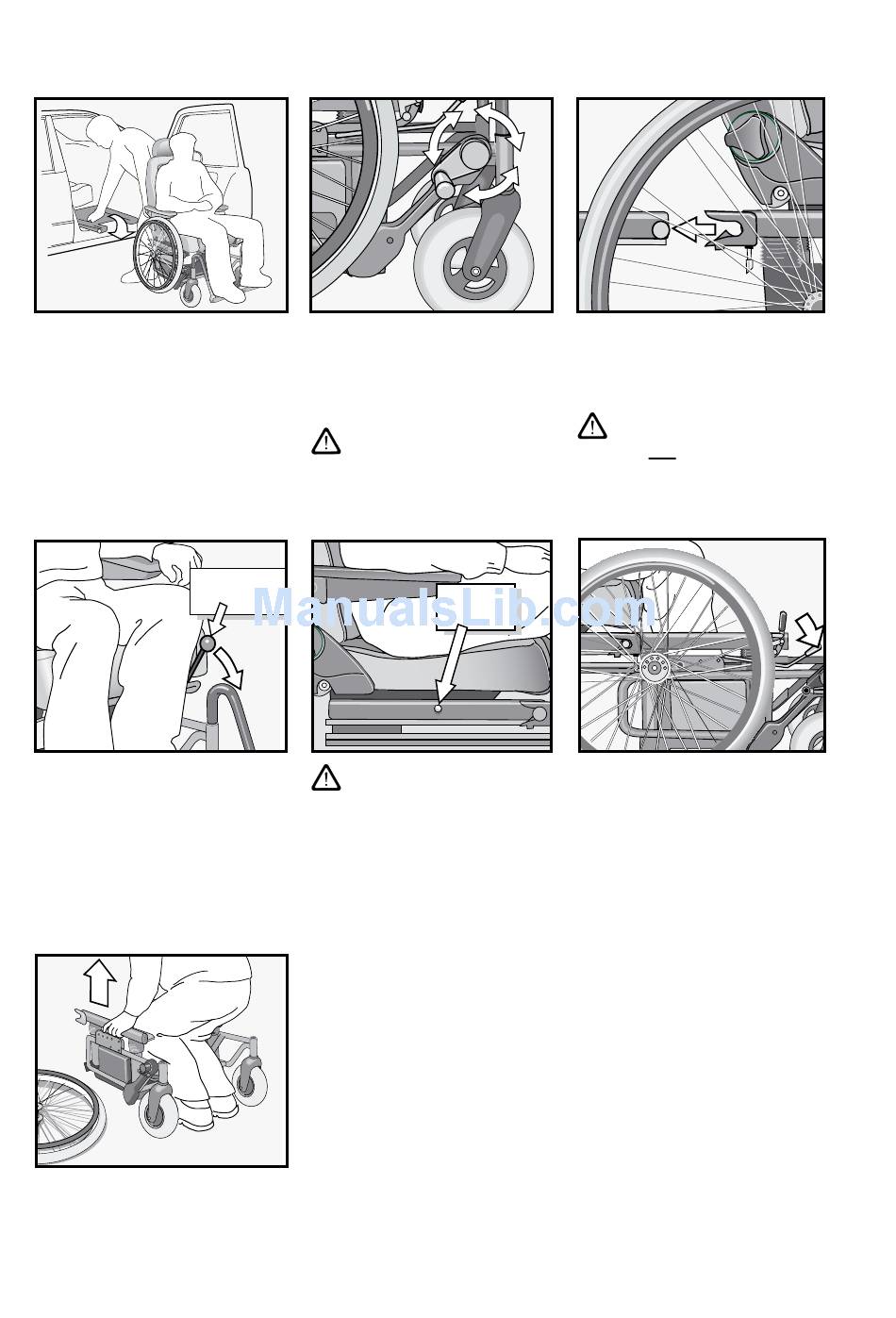 ManualsLib.com