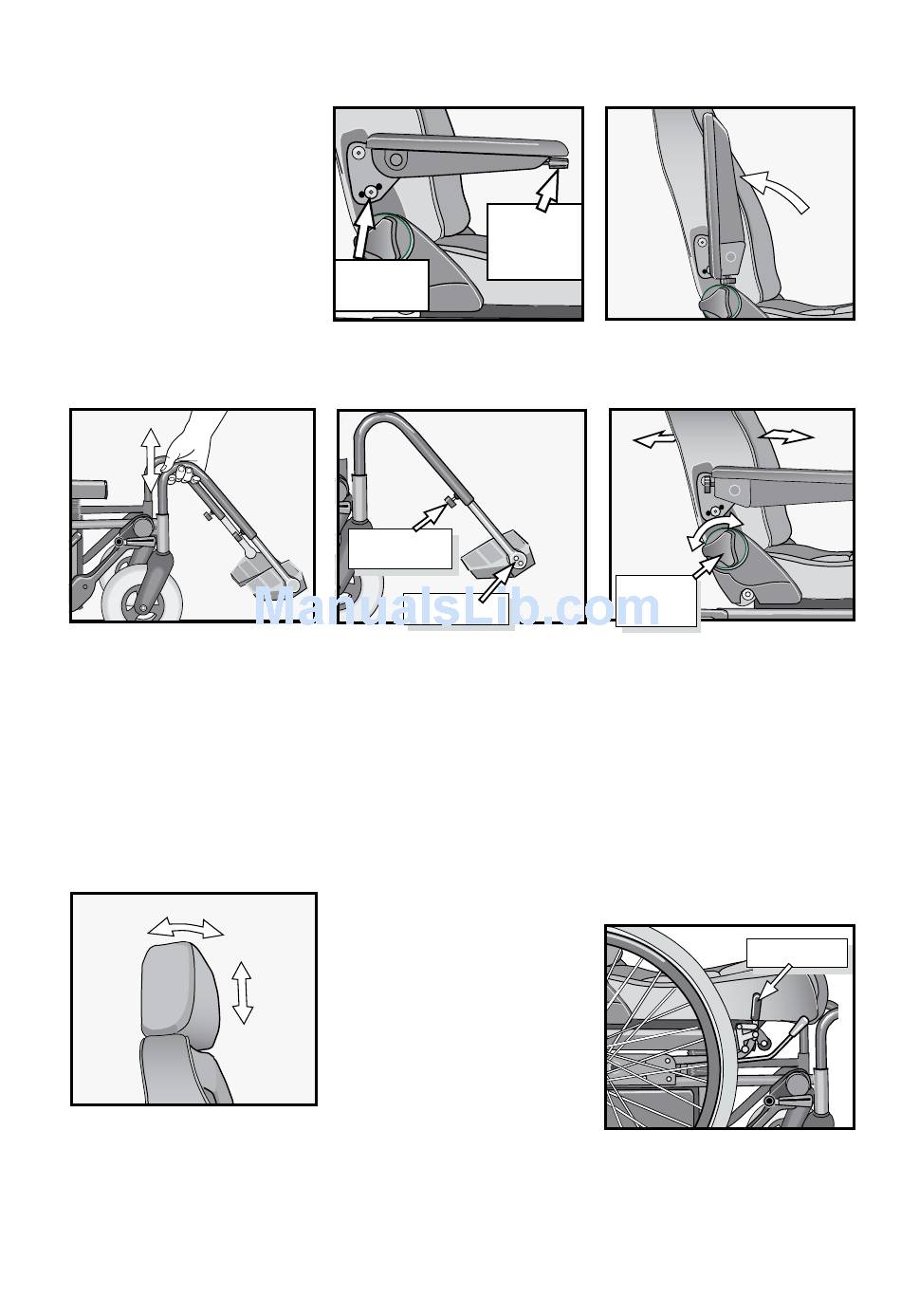 ManualsLib.com