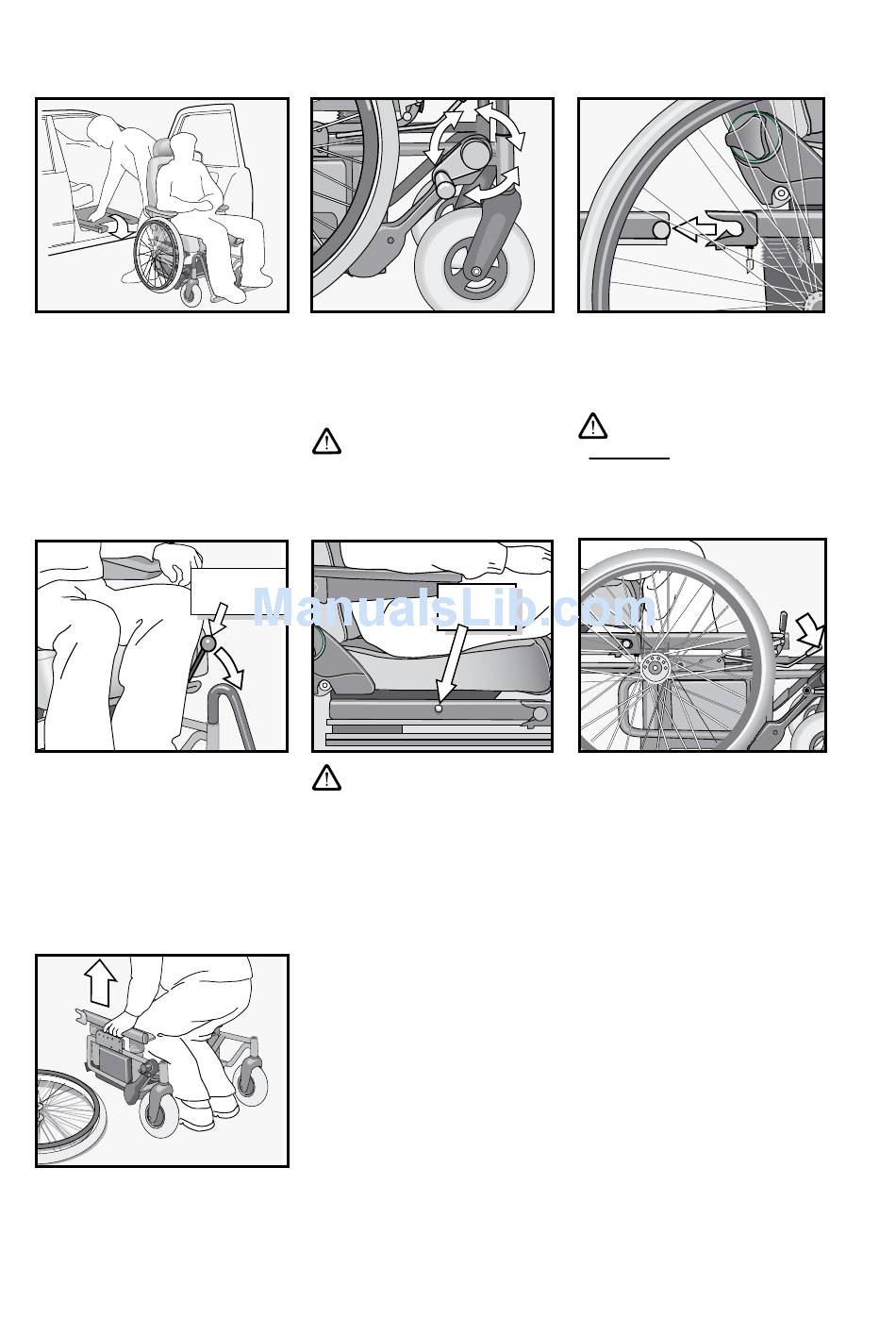 ManualsLib.com