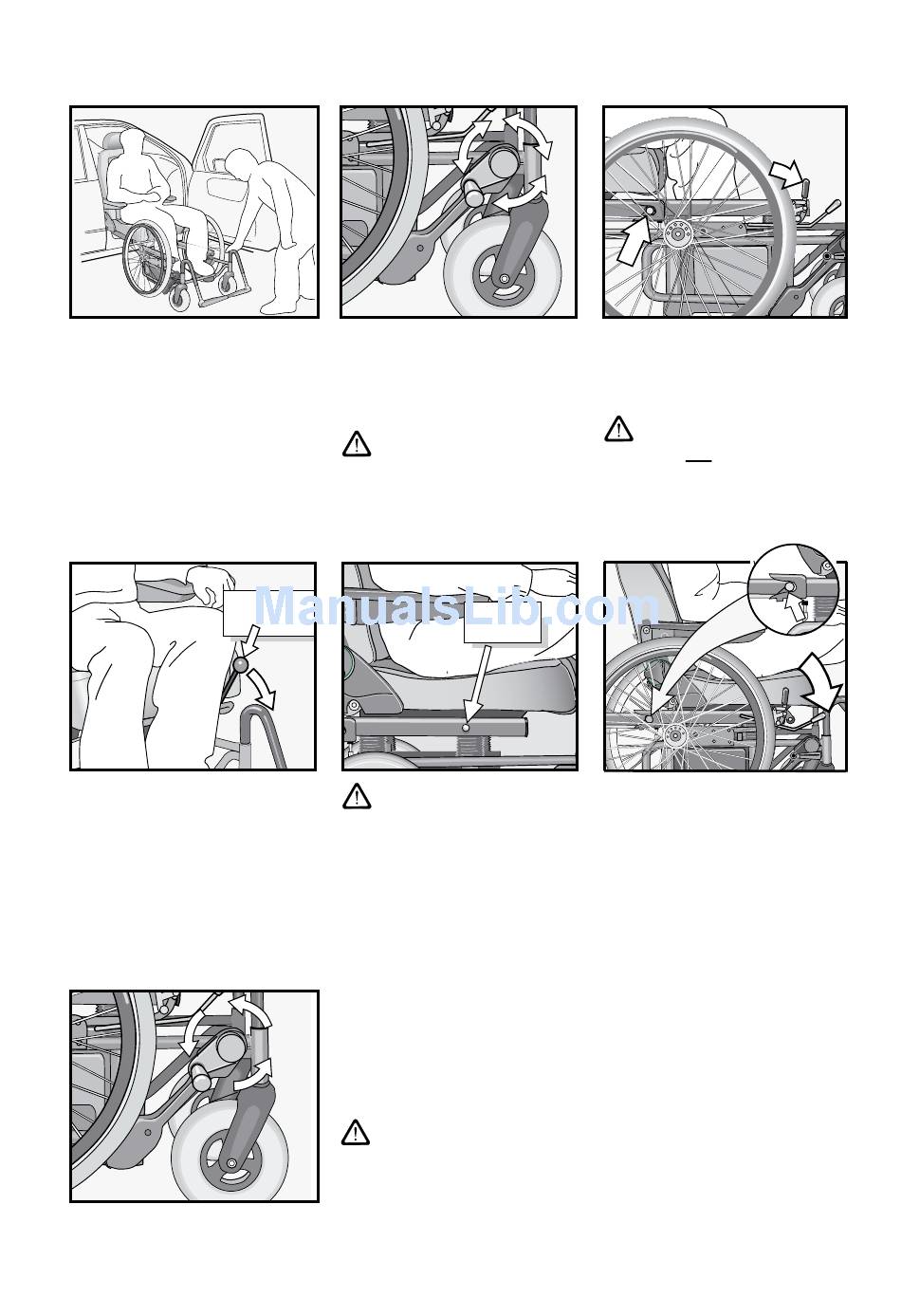 ManualsLib.com