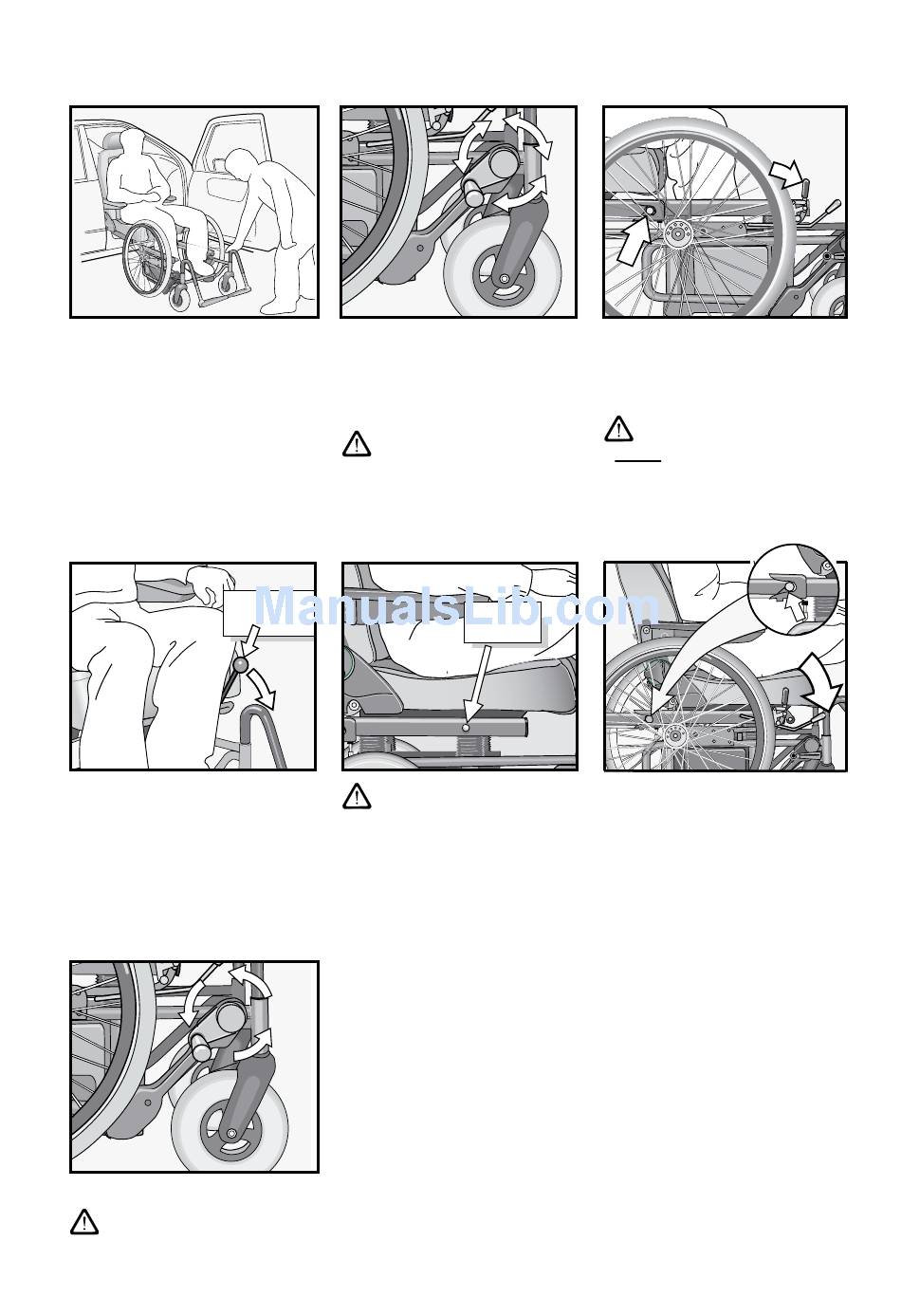 ManualsLib.com