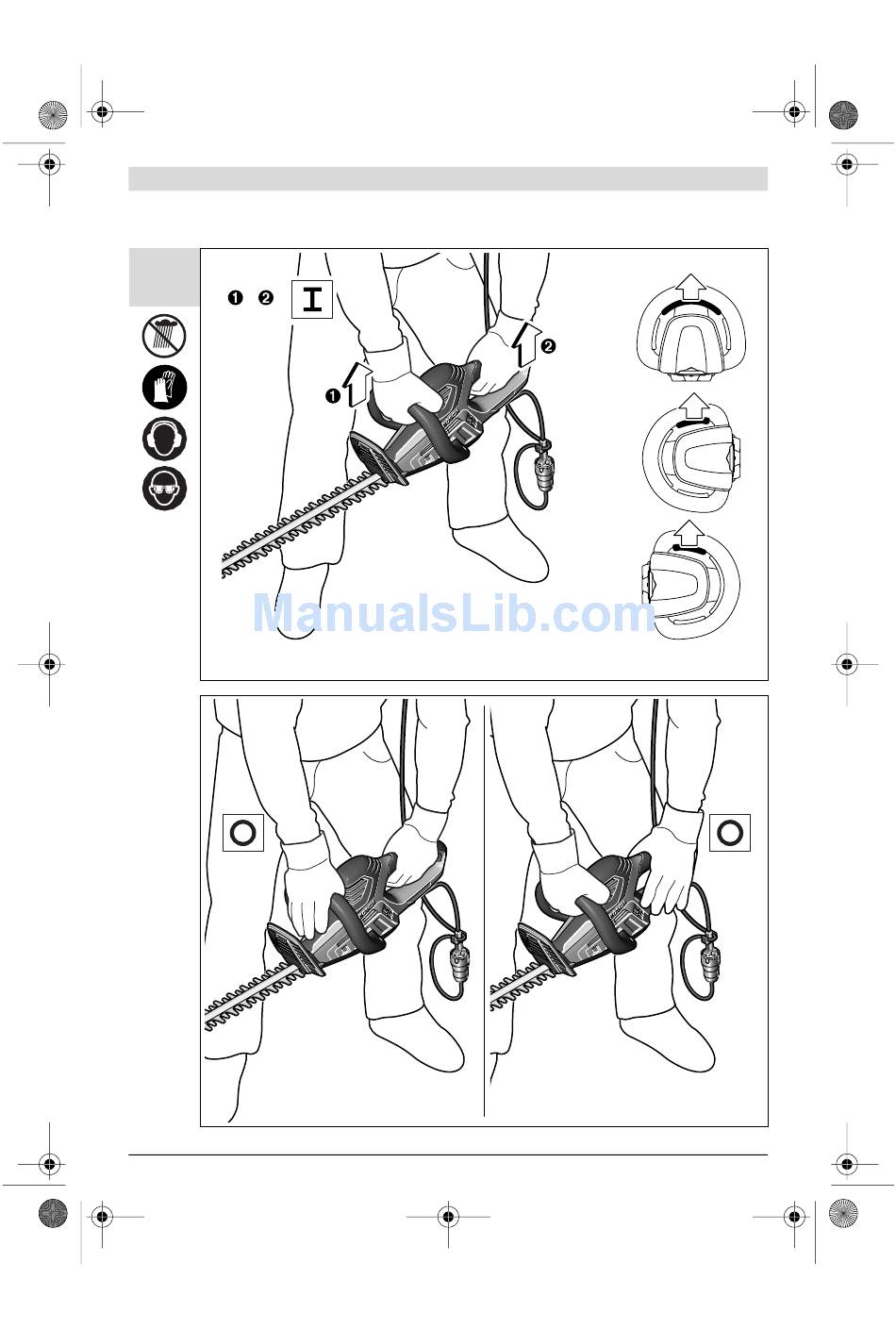 ❶ ❷ I

❶

❷

ManualsLib.com

O

O