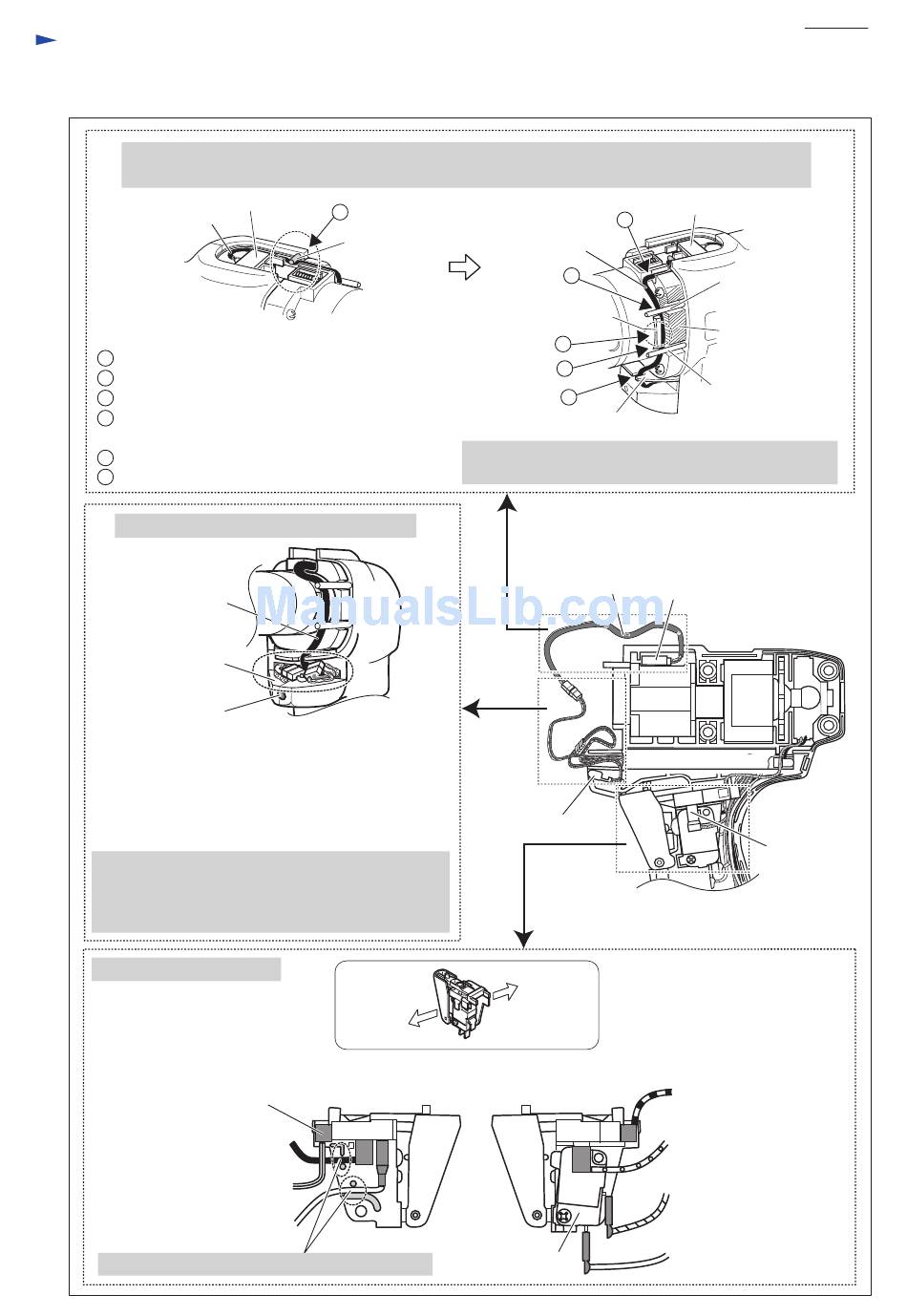 ManualsLib.com