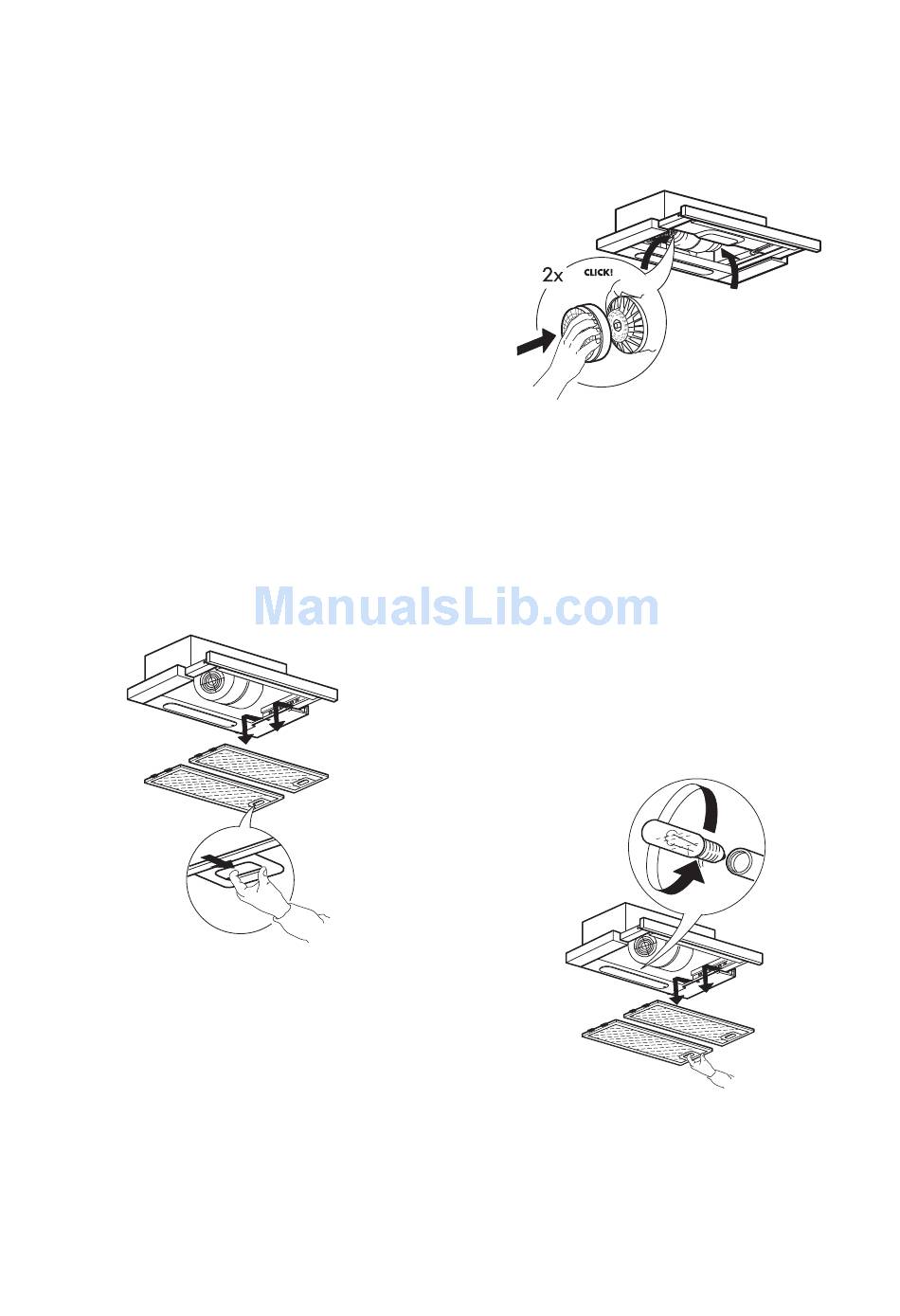 2x CLICK!

ManualsLib.com