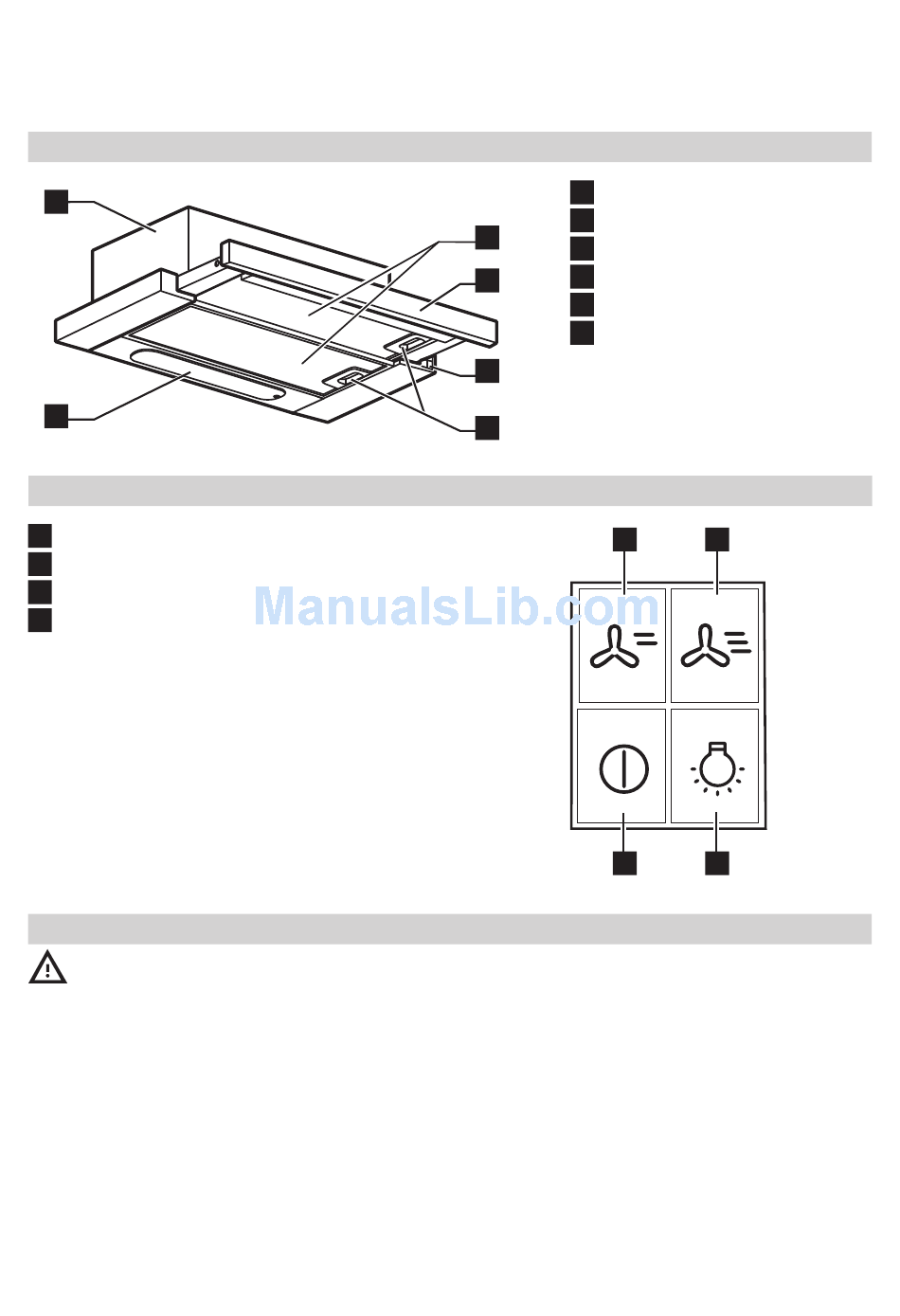 ManualsLib.com