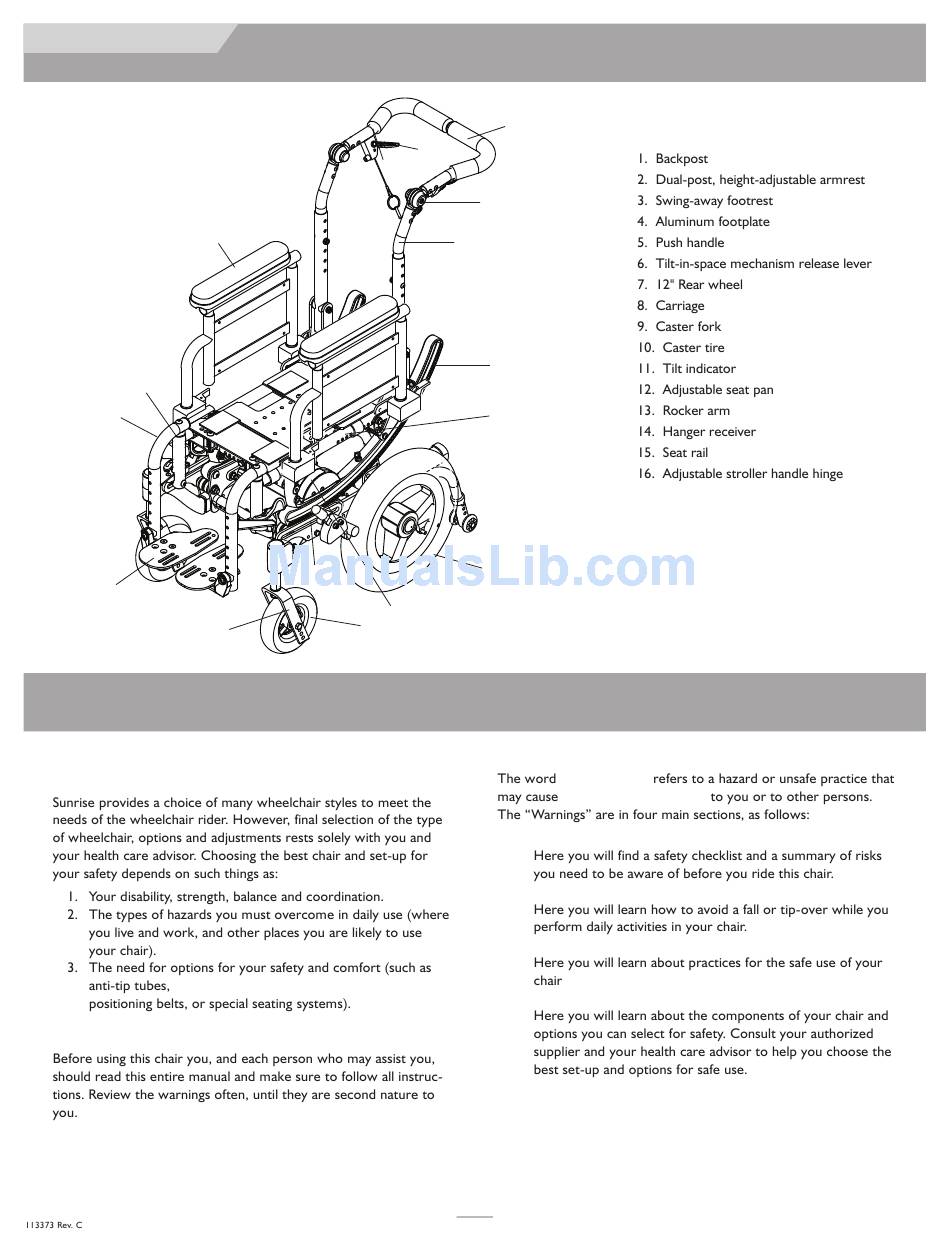 1. Backpost
2. Dual-post, height-adjustable armrest
3. Swing-away footrest
4. Aluminum footplate
5. Push handle
6. Tilt-in-space mechanism release lever
7. 12" Rear wheel
8. Carriage
9. Caster fork
10. Caster tire
11. Tilt indicator
12. Adjustable seat pan
13. Rocker arm
14. Hanger receiver
15. Seat rail
16. Adjustable stroller handle hinge

ManualsLib.com

Sunrise provides a choice of many wheelchair styles to meet the needs of the wheelchair rider. However, final selection of the type of wheelchair, options and adjustments rests solely with you and your health care advisor. Choosing the best chair and set-up for your safety depends on such things as:

1. Your disability, strength, balance and coordination.
2. The types of hazards you must overcome in daily use (where you live and work, and other places you are likely to use your chair).
3. The need for options for your safety and comfort (such as anti-tip tubes,
positioning belts, or special seating systems).

Before using this chair you, and each person who may assist you, should read this entire manual and make sure to follow all instructions. Review the warnings often, until they are second nature to you.

The word refers to a hazard or unsafe practice that may cause to you or to other persons. The "Warnings" are in four main sections, as follows:

Here you will find a safety checklist and a summary of risks you need to be aware of before you ride this chair.

Here you will learn how to avoid a fall or tip-over while you perform daily activities in your chair.

Here you will learn about practices for the safe use of your chair

Here you will learn about the components of your chair and options you can select for safety. Consult your authorized supplier and your health care advisor to help you choose the best set-up and options for safe use.

113373 Rev. C