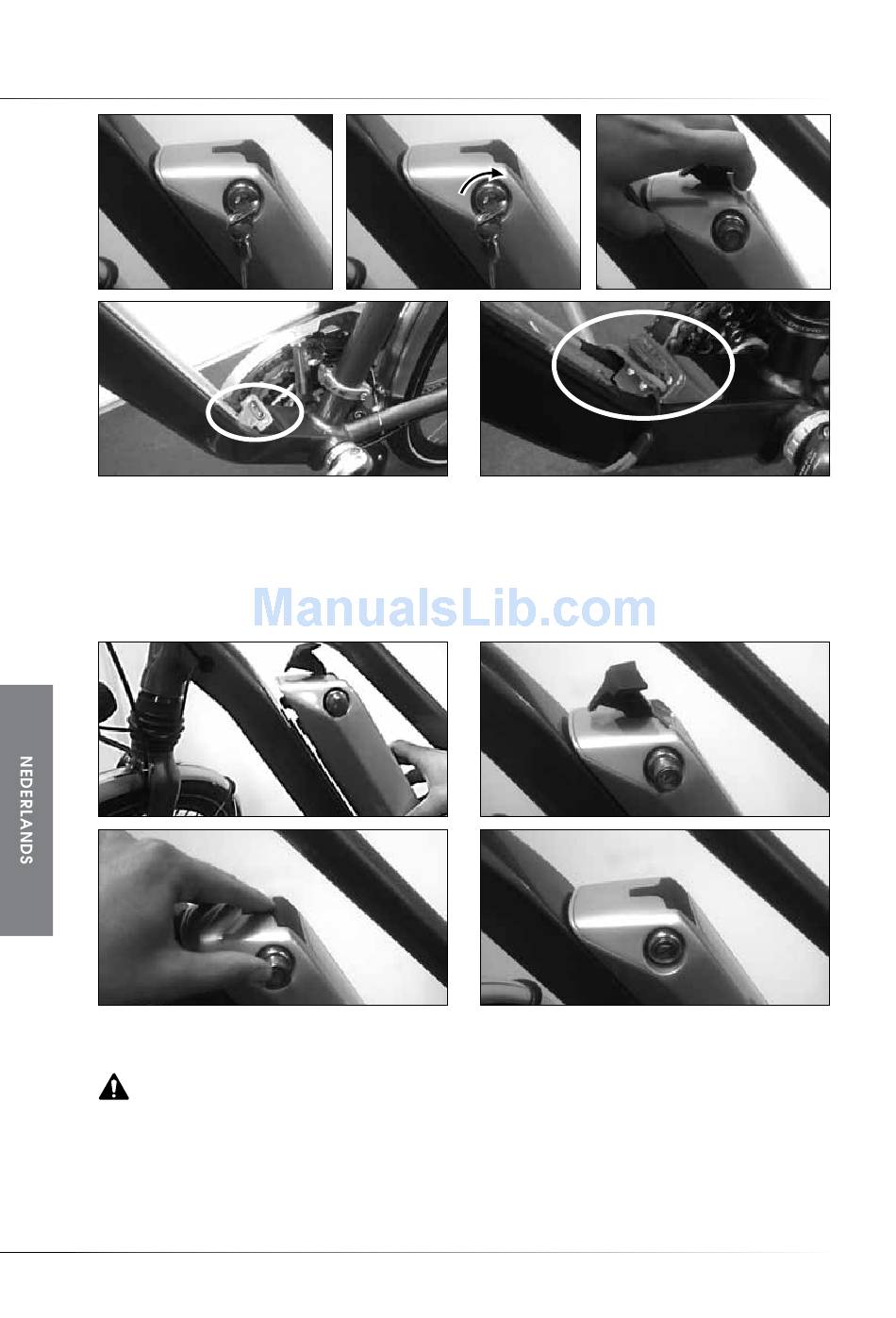 ManualsLib.com

NEDERLANDS