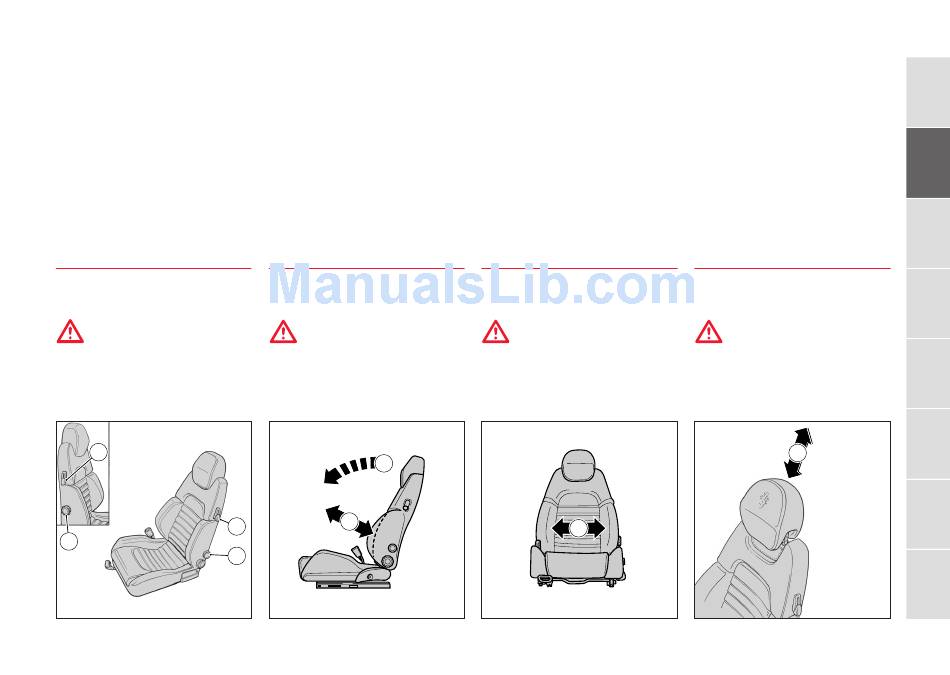 ManualsLib.com