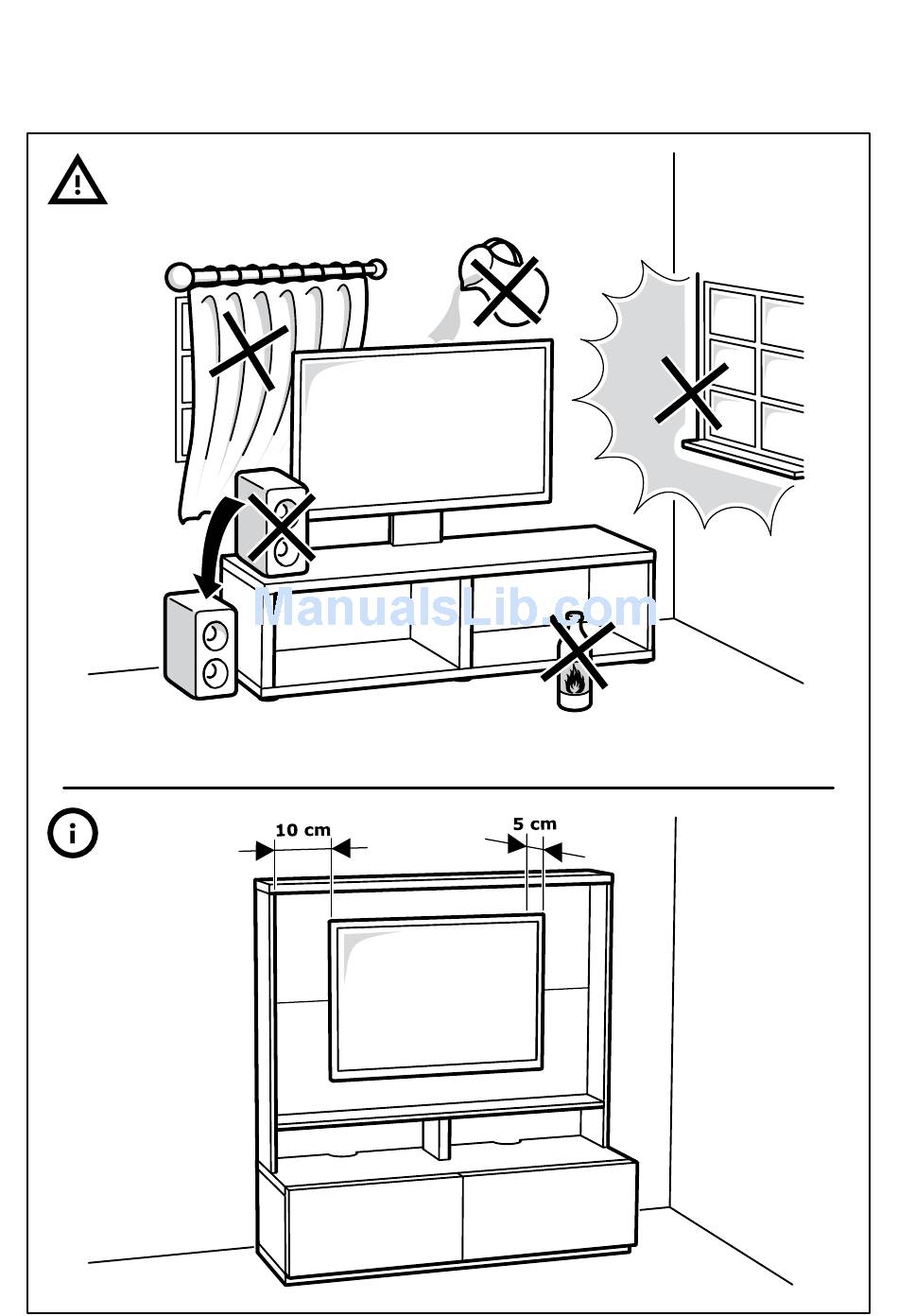 ManualsLib.com

10 cm
5 cm