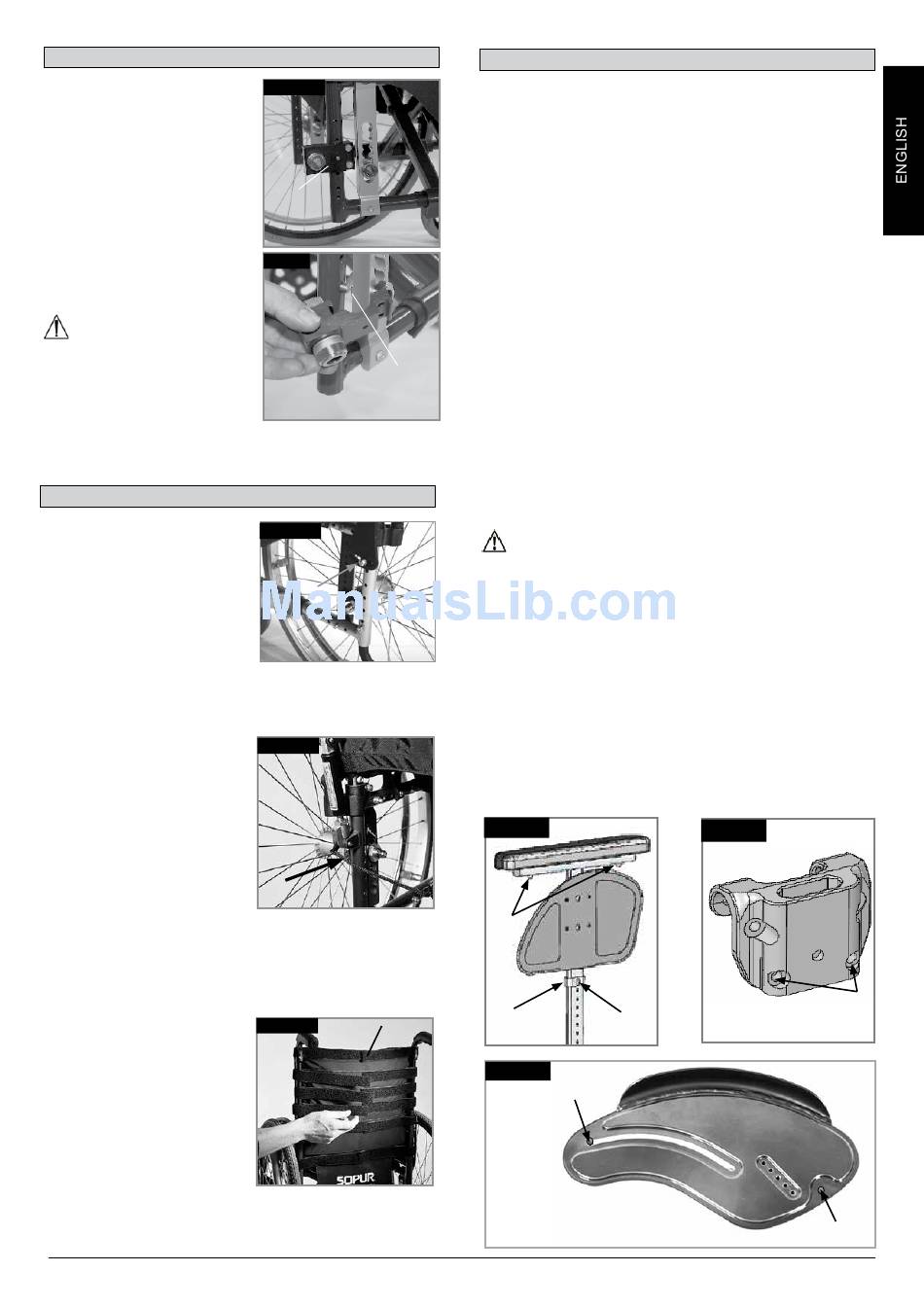 ENGLISH

ManualsLib.com

SOPUR