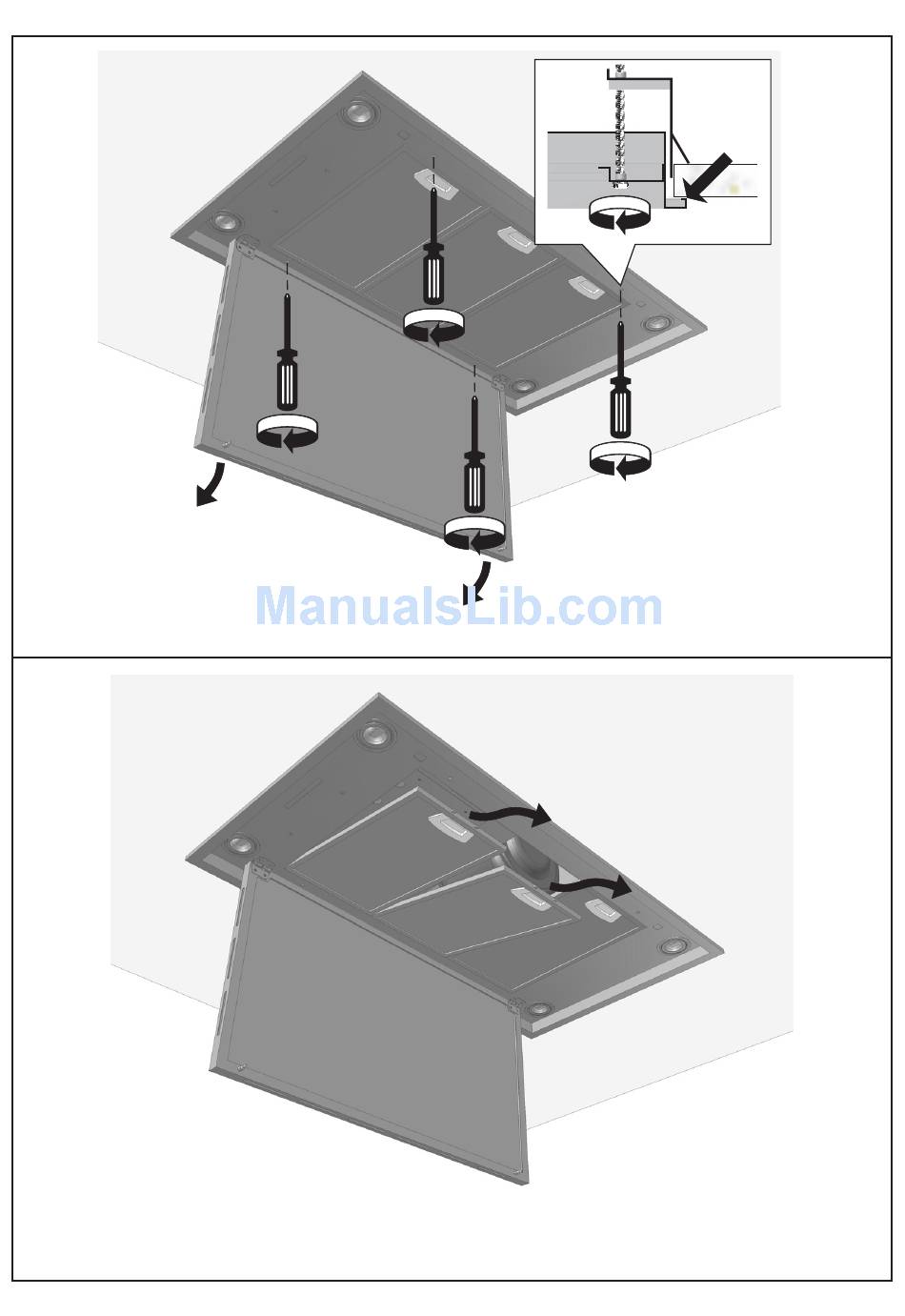 ManualsLib.com