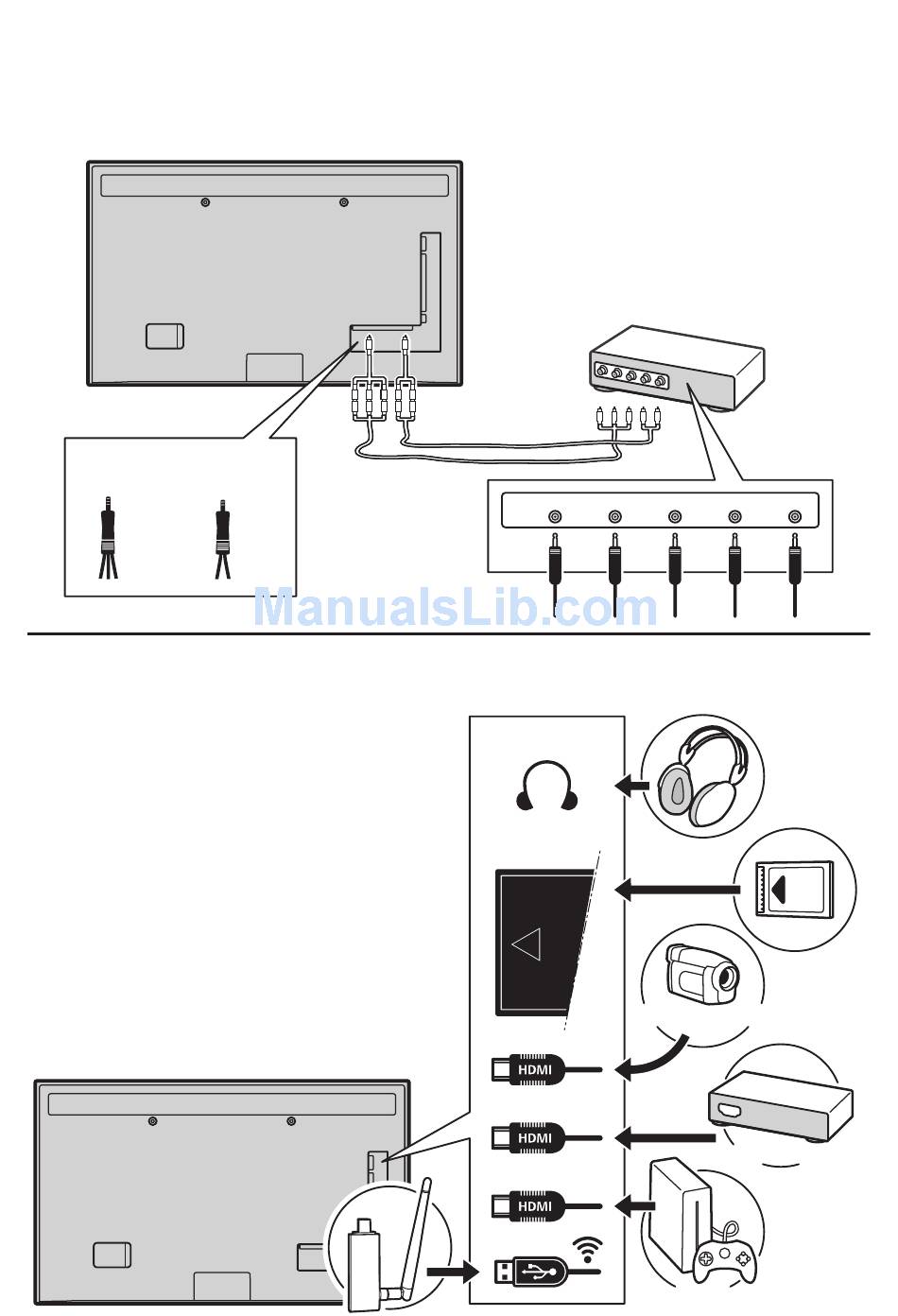 ManualsLib.com

HDMI

HDMI

HDMI