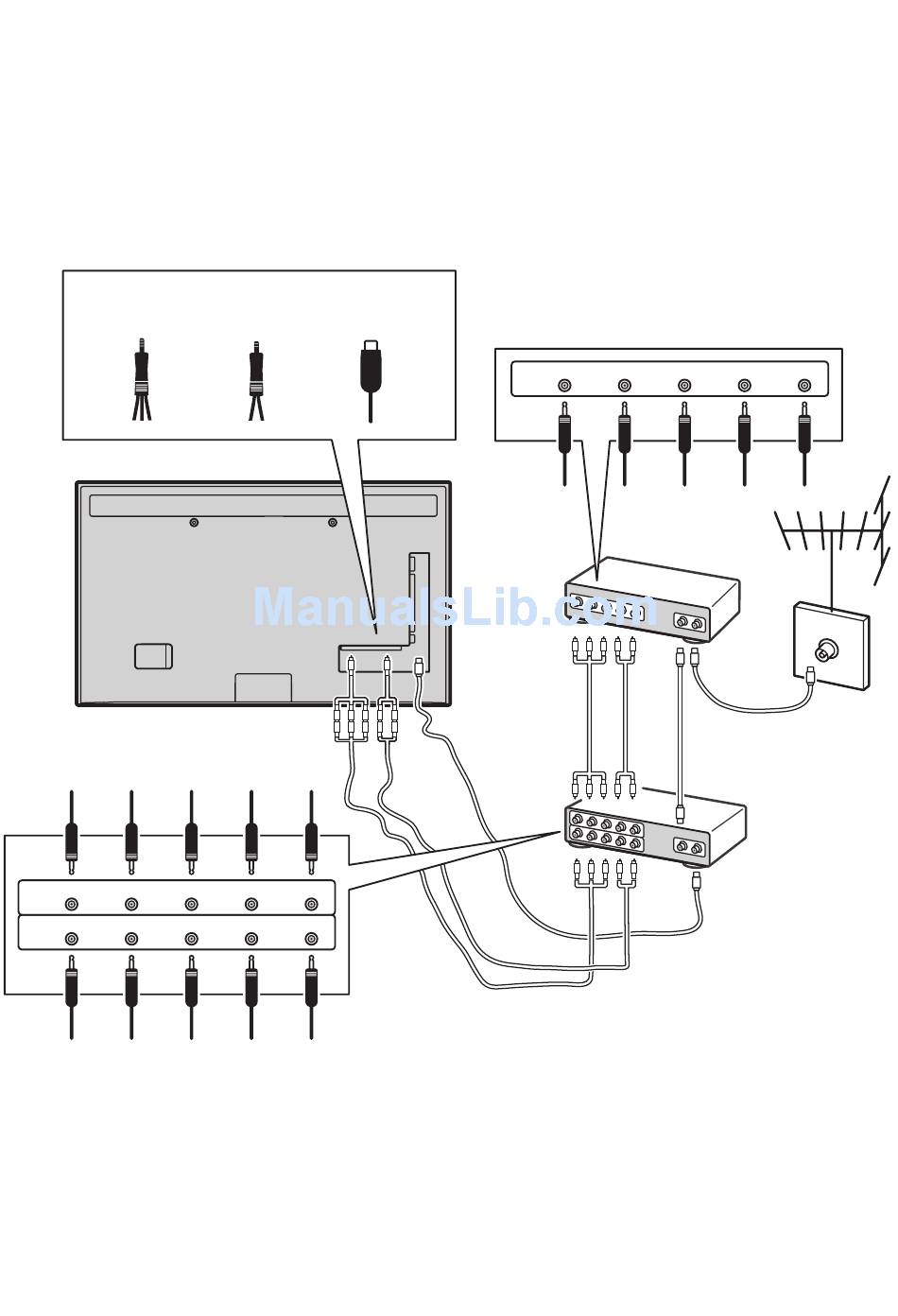 ManualsLib.com