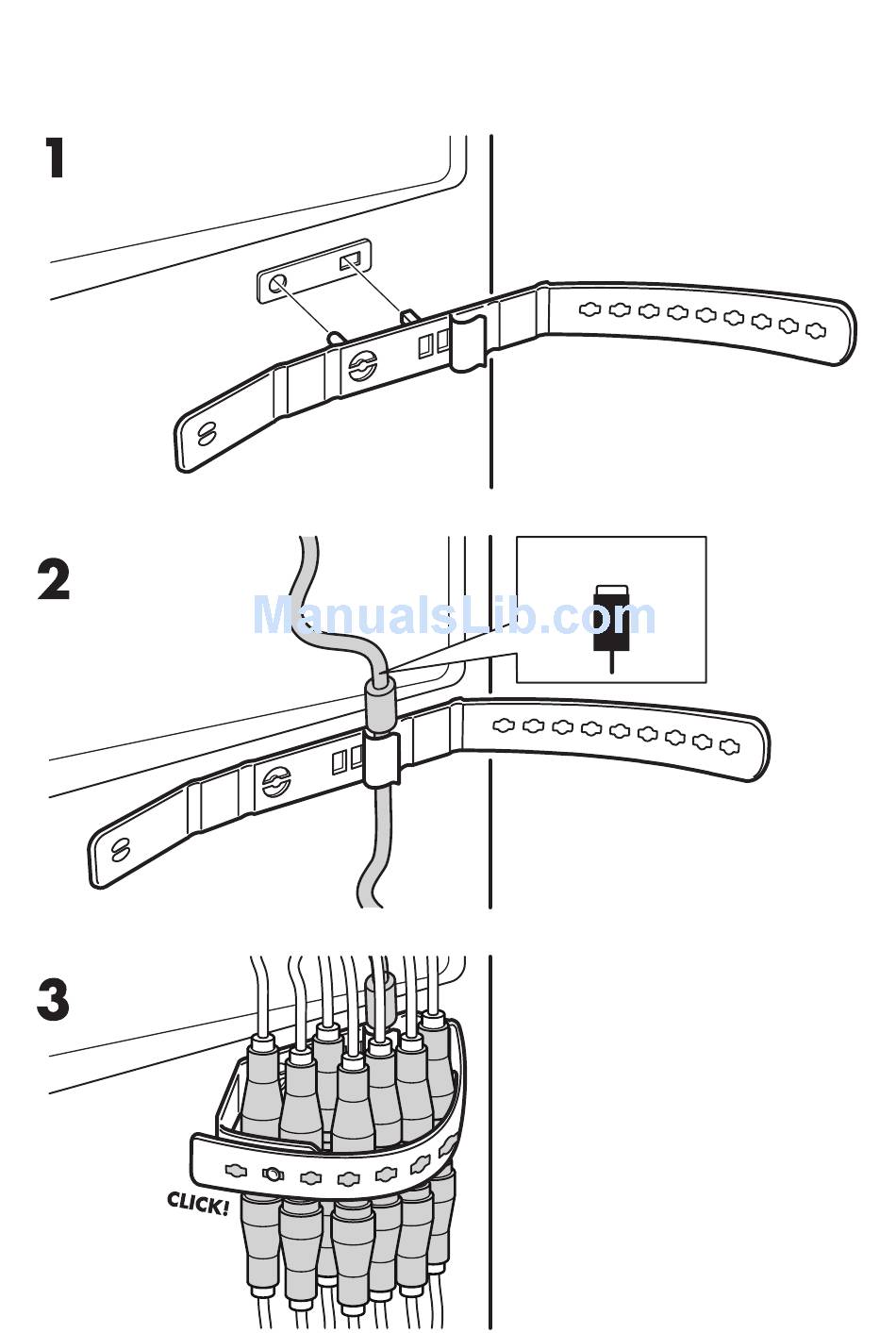 1

2

ManualsLib.com

3

CLICK!