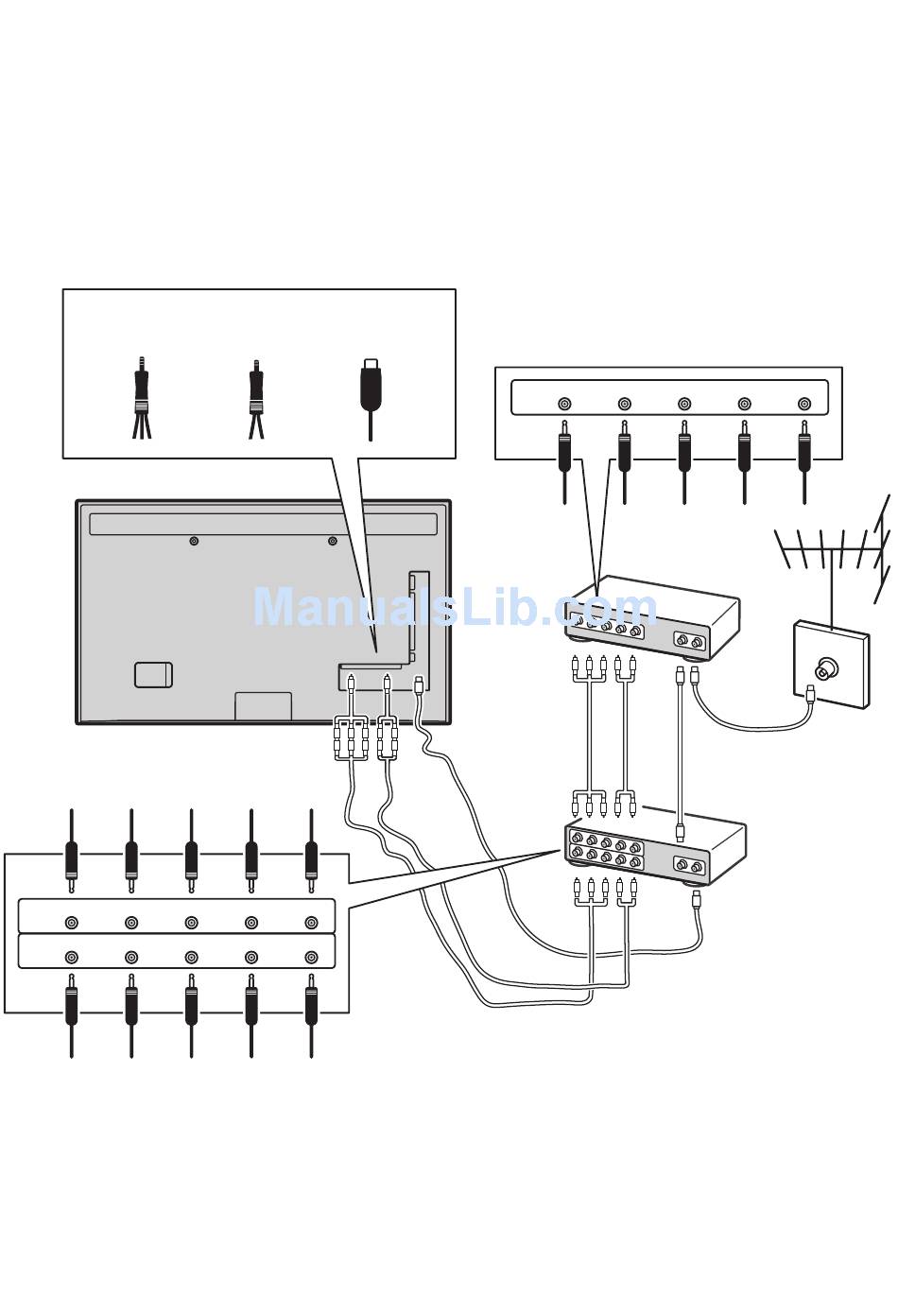 ManualsLib.com