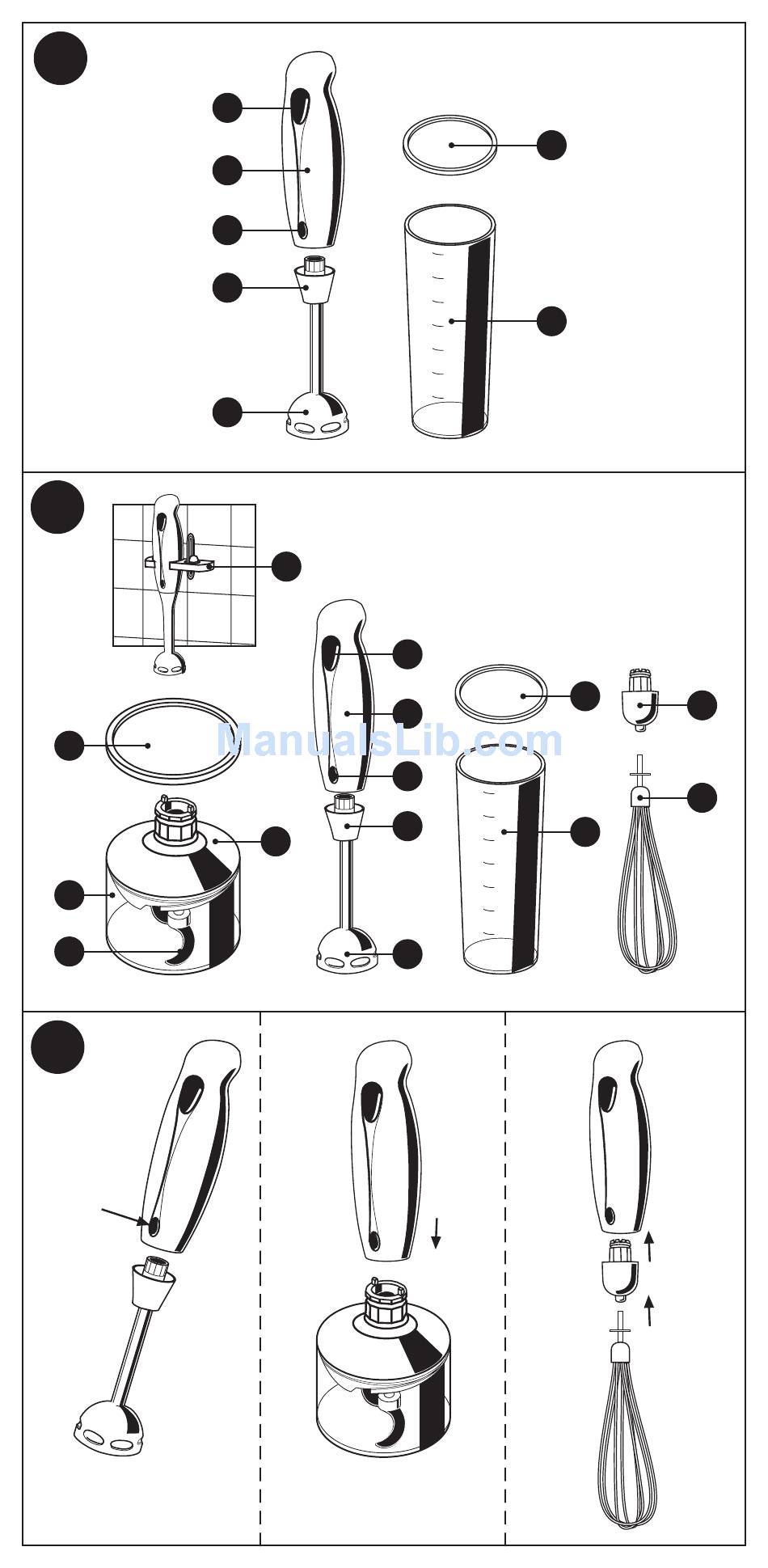 ManualsLib.com