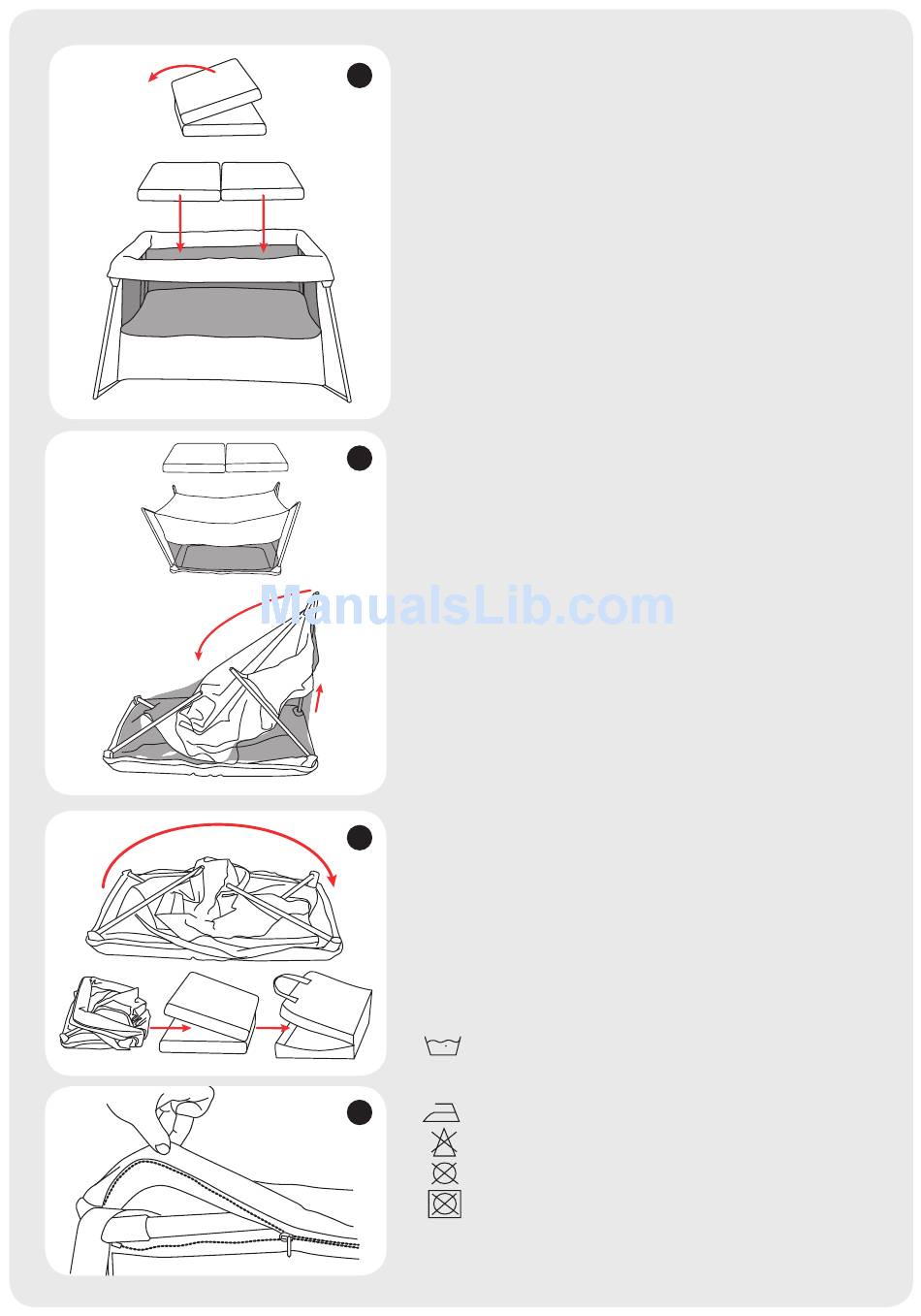 ManualsLib.com