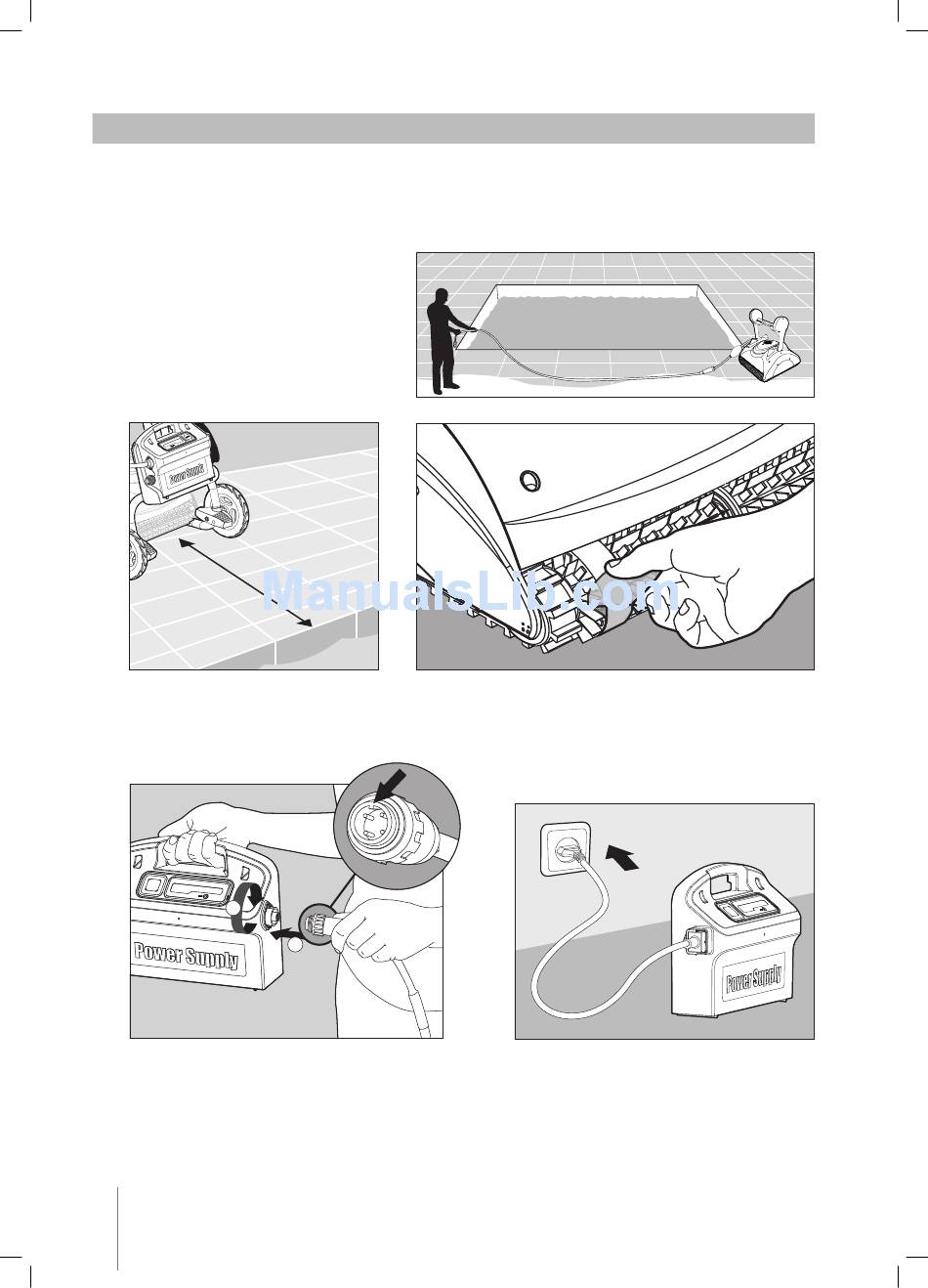 Power Supply

ManualsLib.com

Power Supply

Power Supply