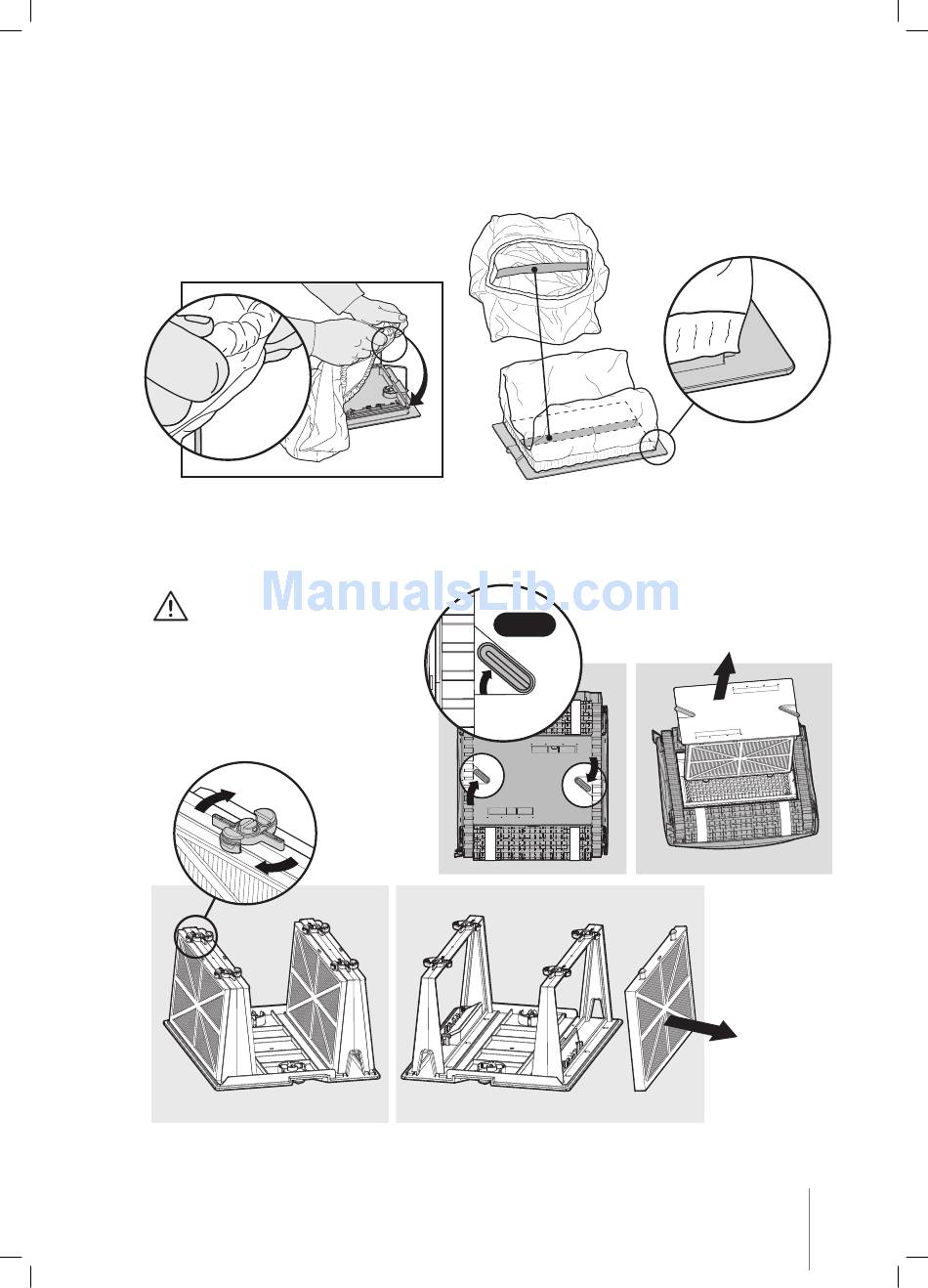 ManualsLib.com