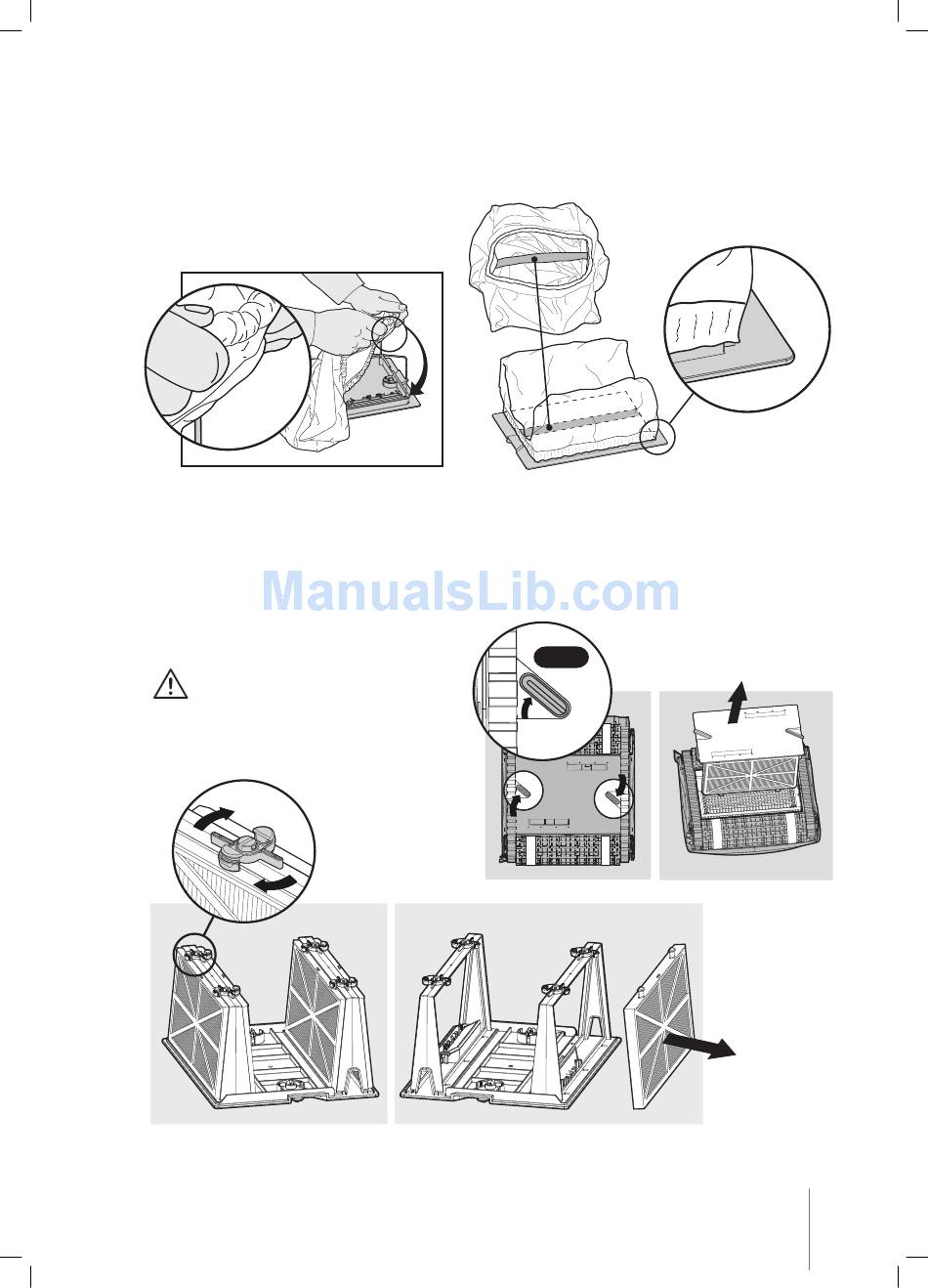 ManualsLib.com