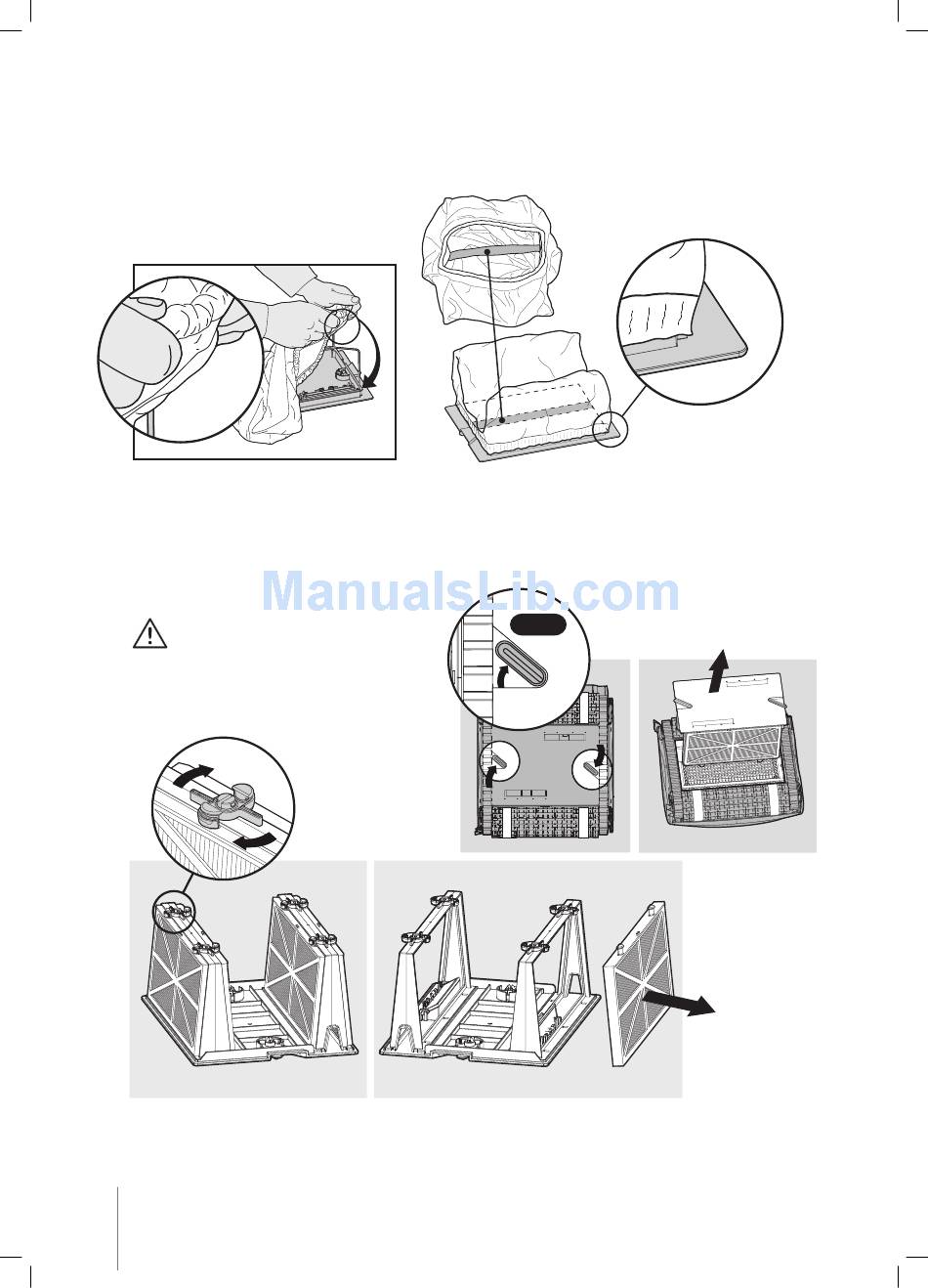 ManualsLib.com