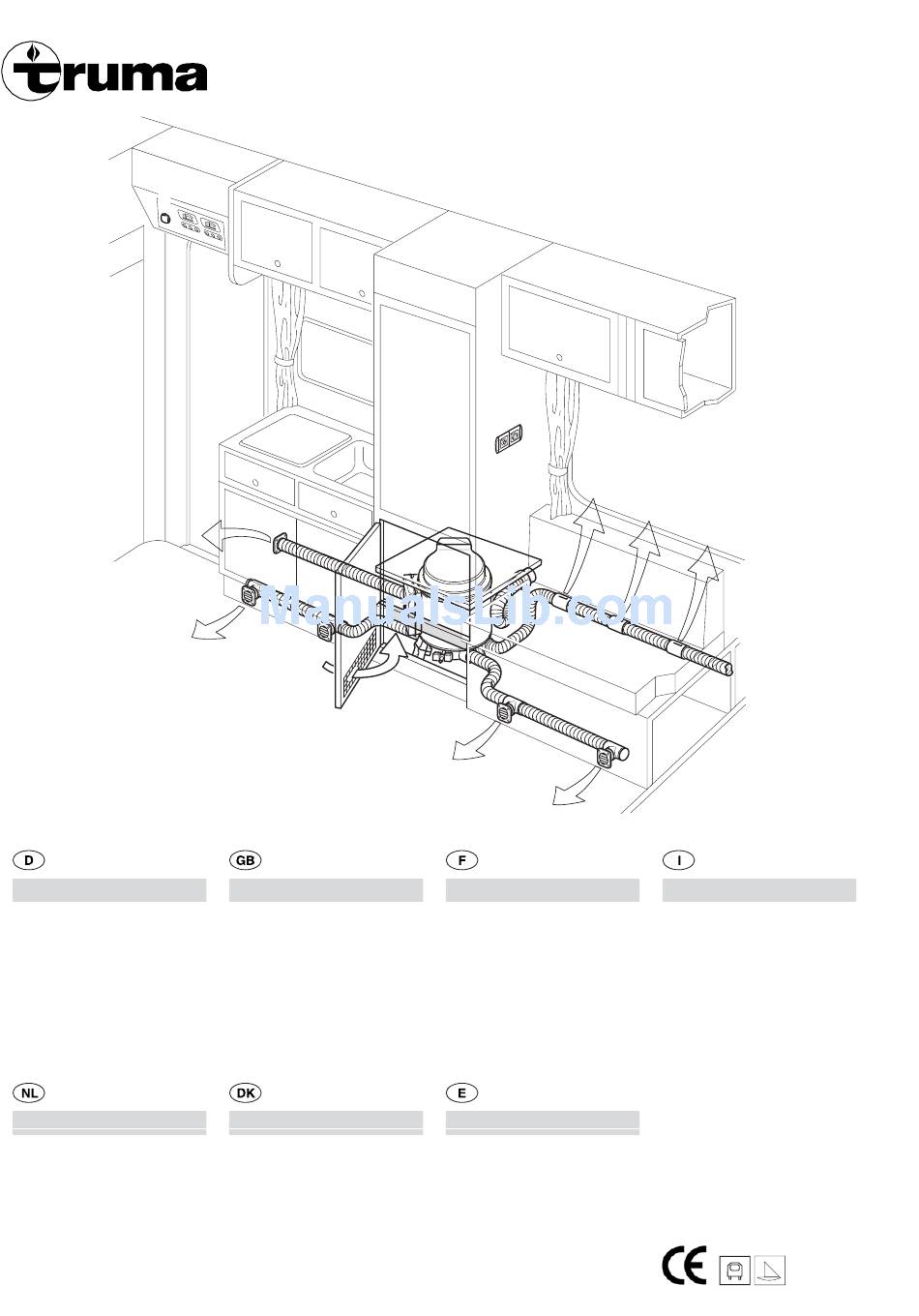 truma

ManualsLib.com

D

GB

F

I

NL

DK

E

CE