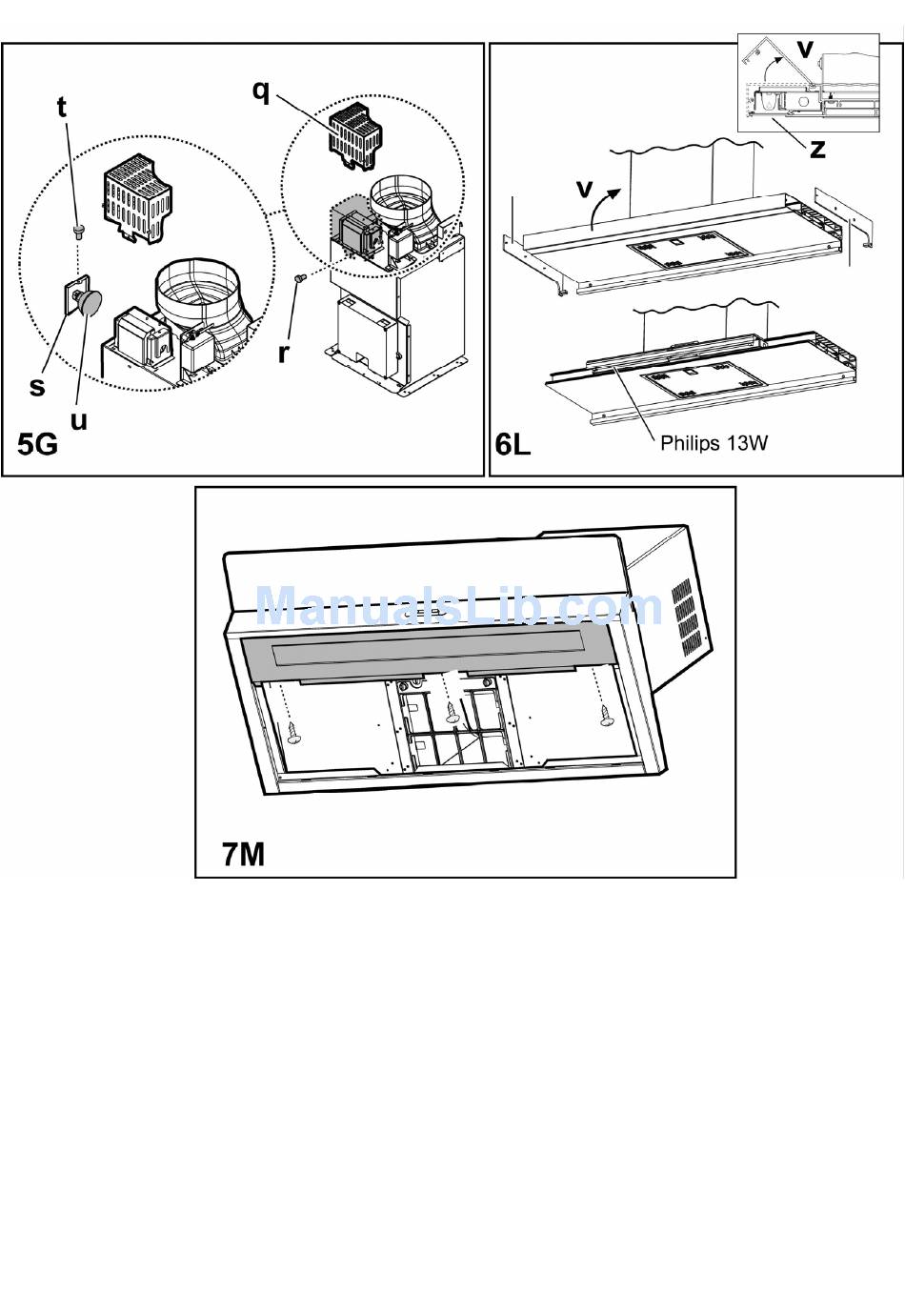 t
q
r
s
u
5G

v
z
v
Philips 13W
6L

ManualsLib.com
7M