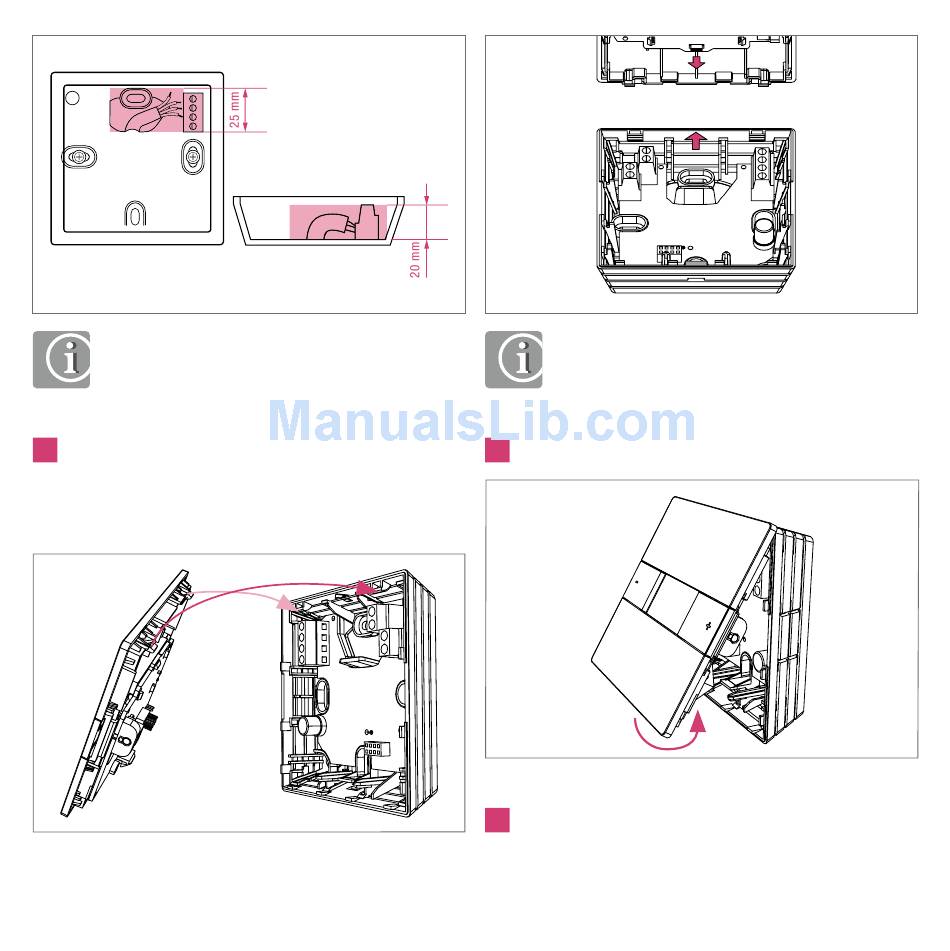 25 mm

20 mm

ManualsLib.com