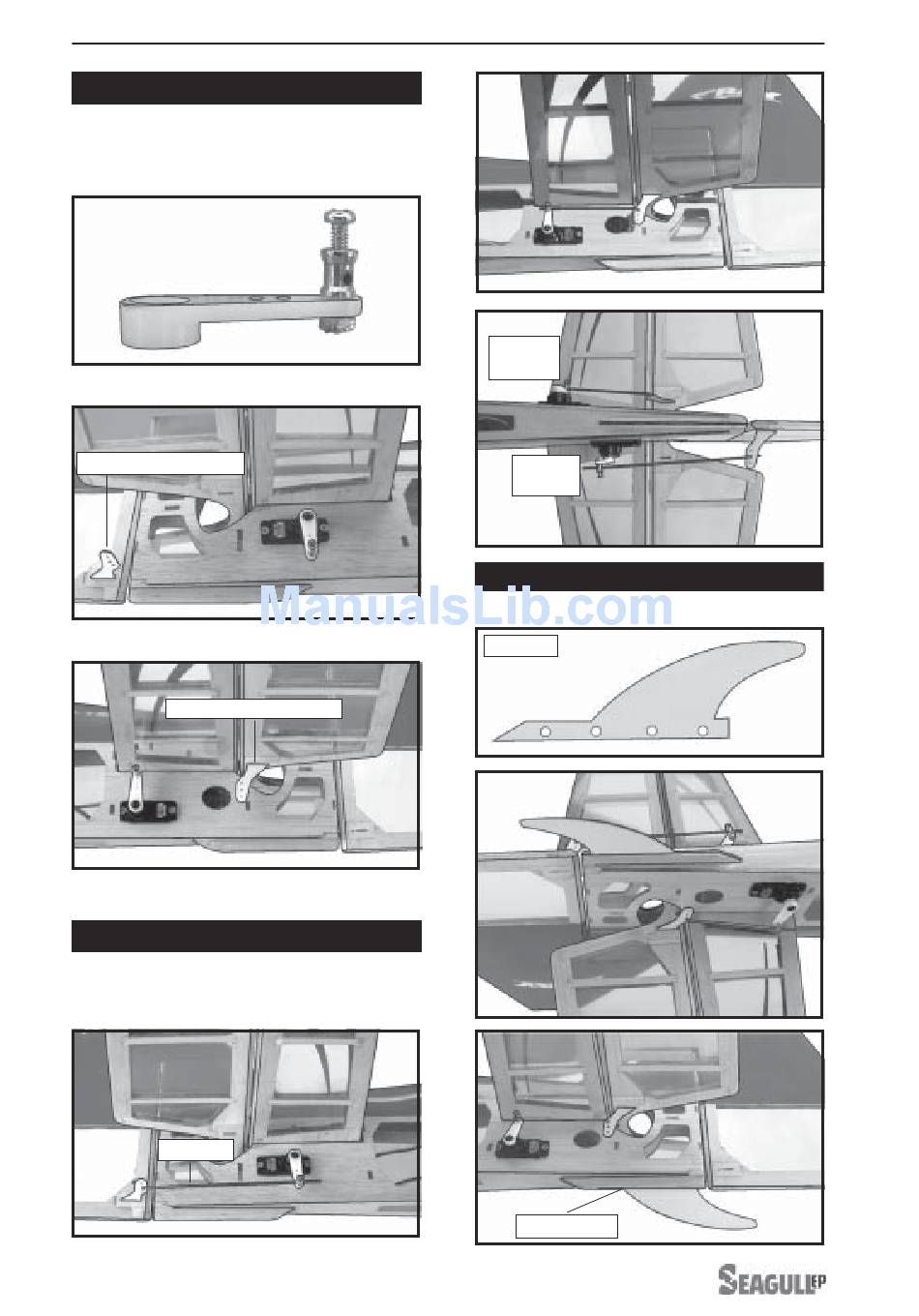 ManualsLib.com

SEAGULL EP