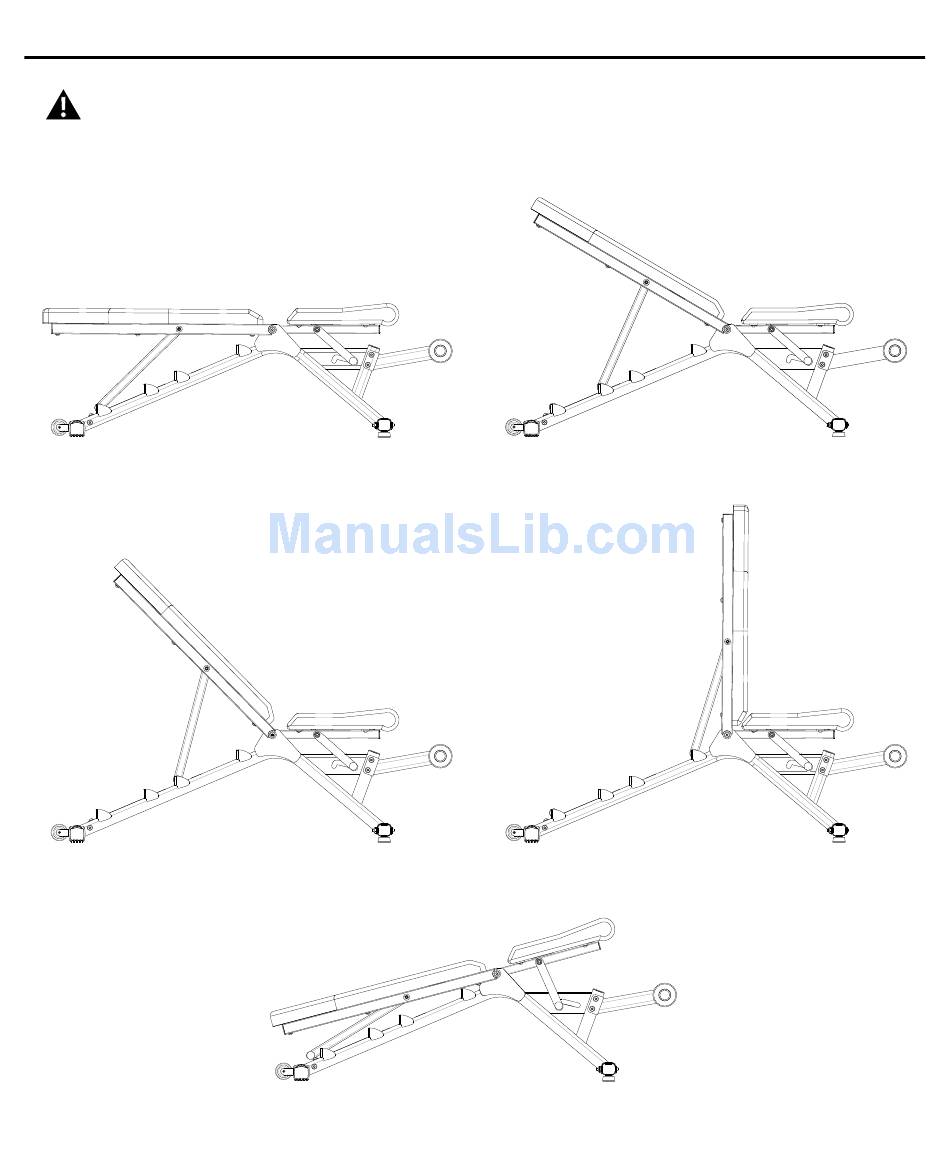 ManualsLib.com