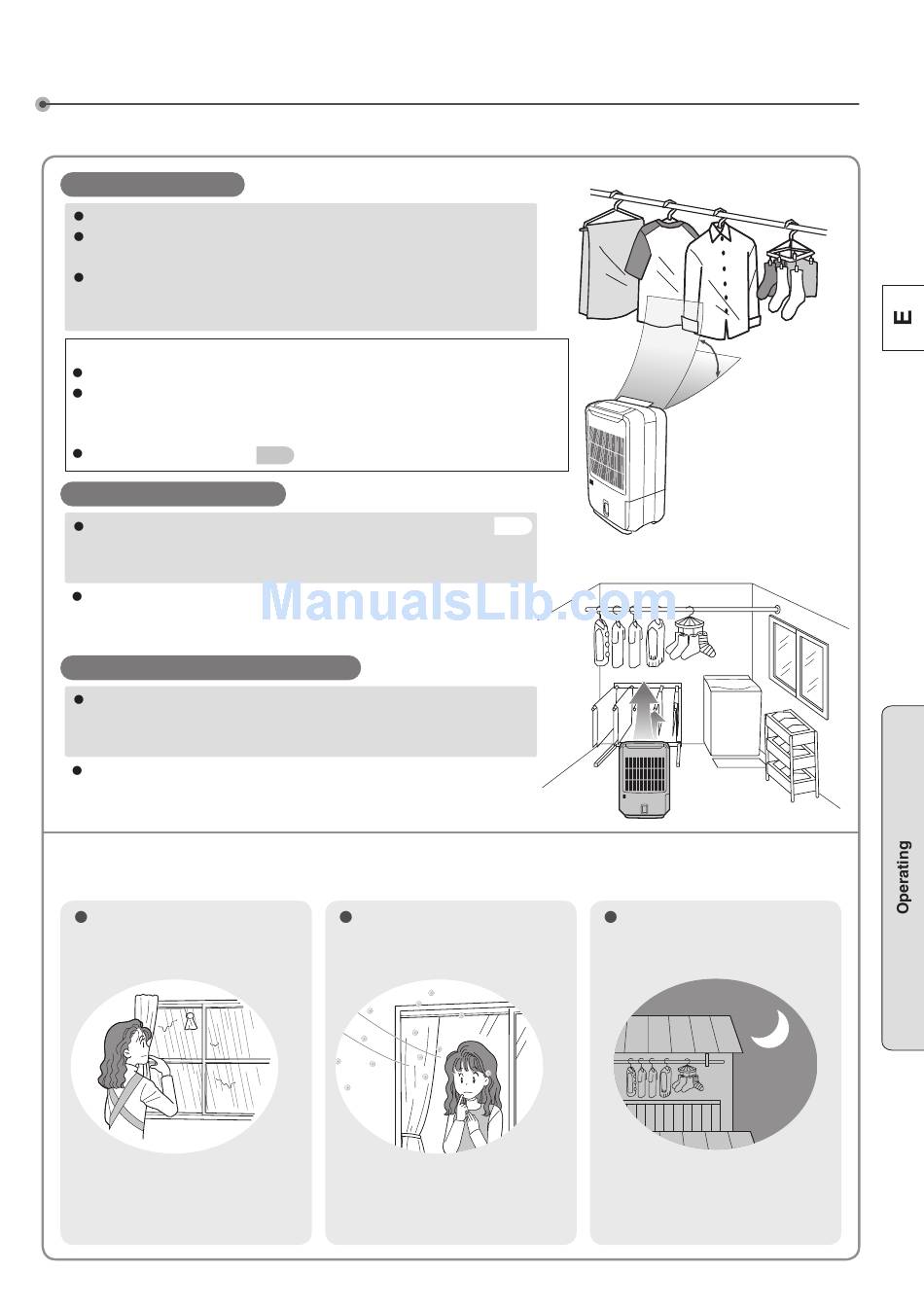 E

ManualsLib.com

Operating