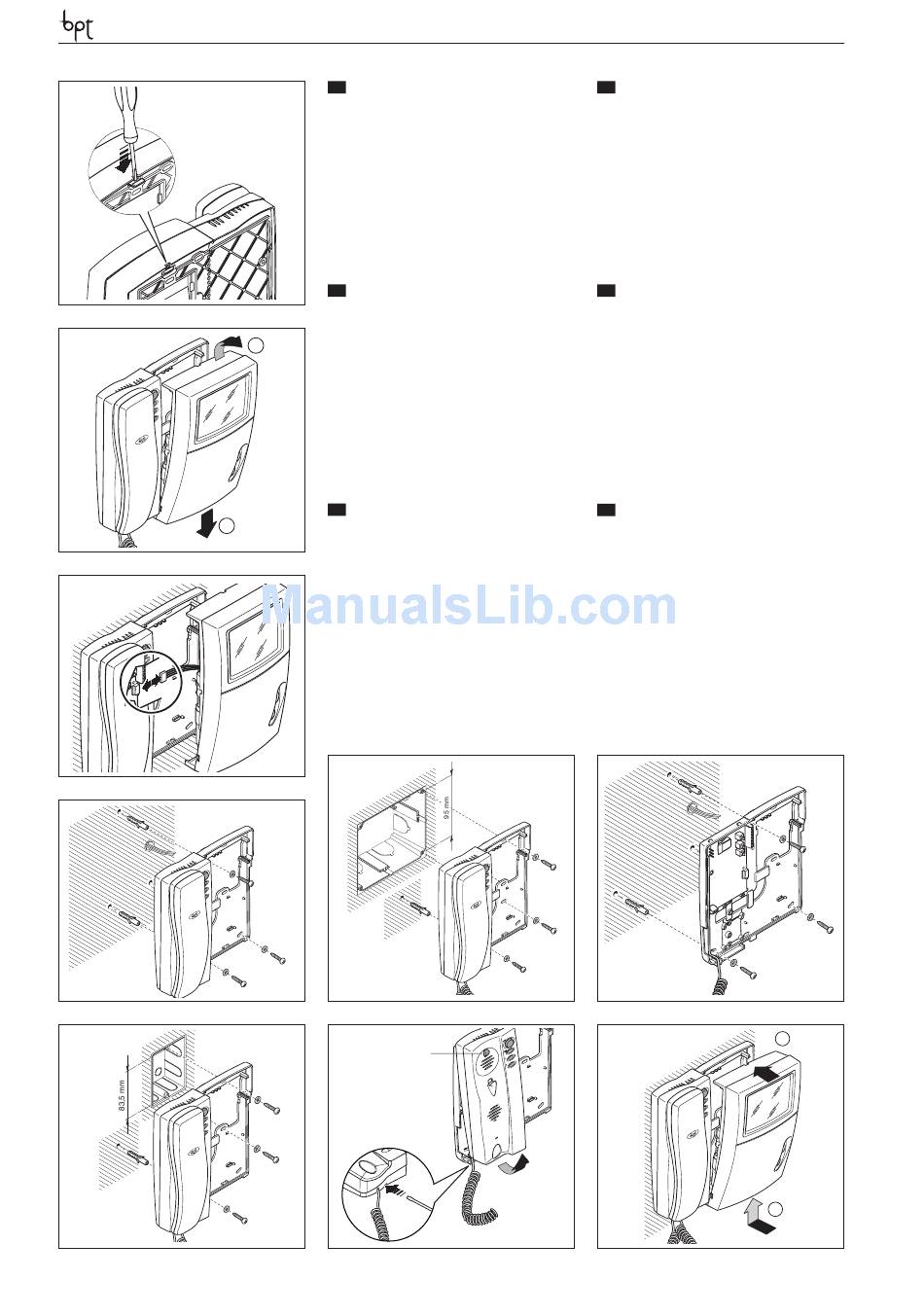 bpt

ManualsLib.com

95 mm

83,5 mm