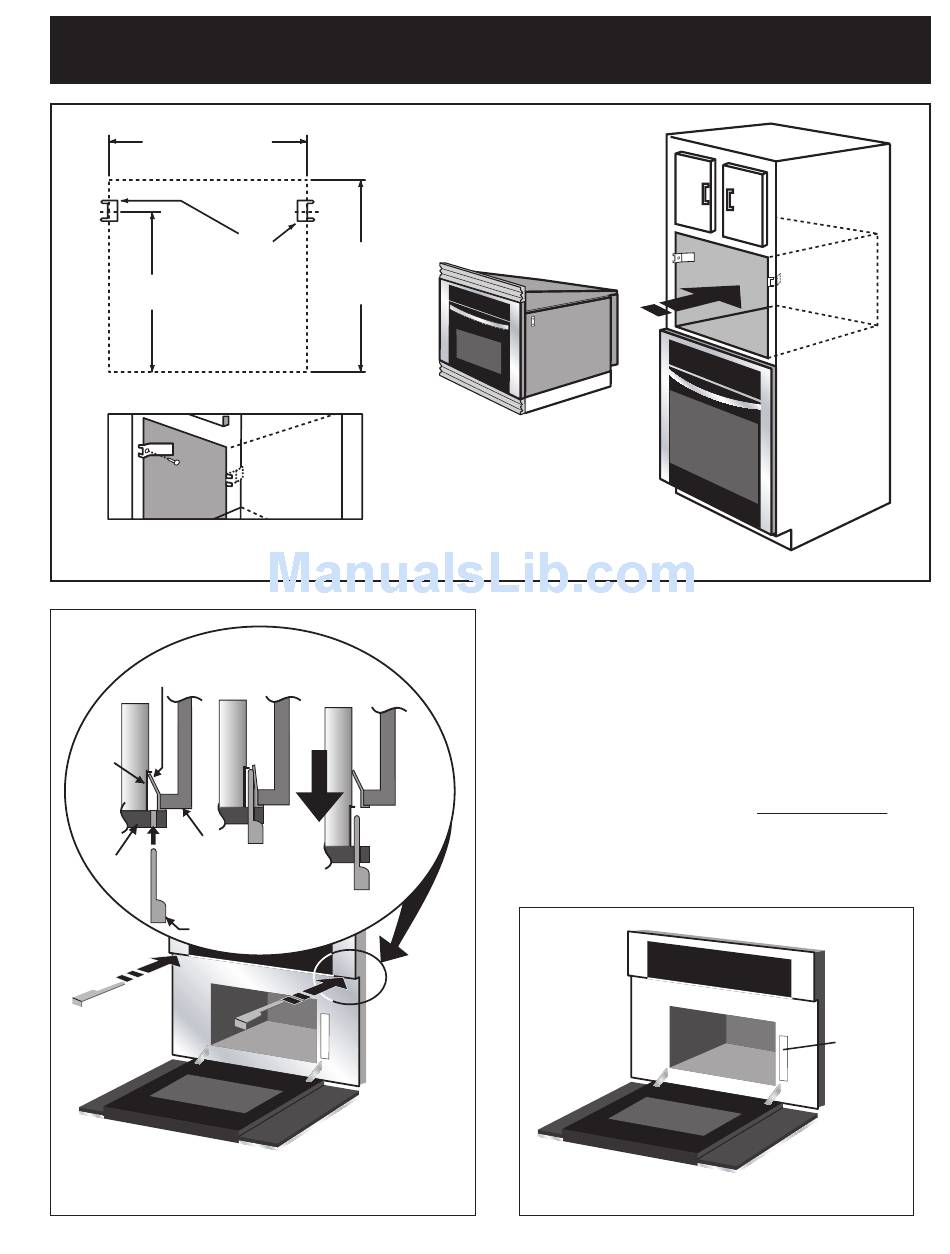 ManualsLib.com