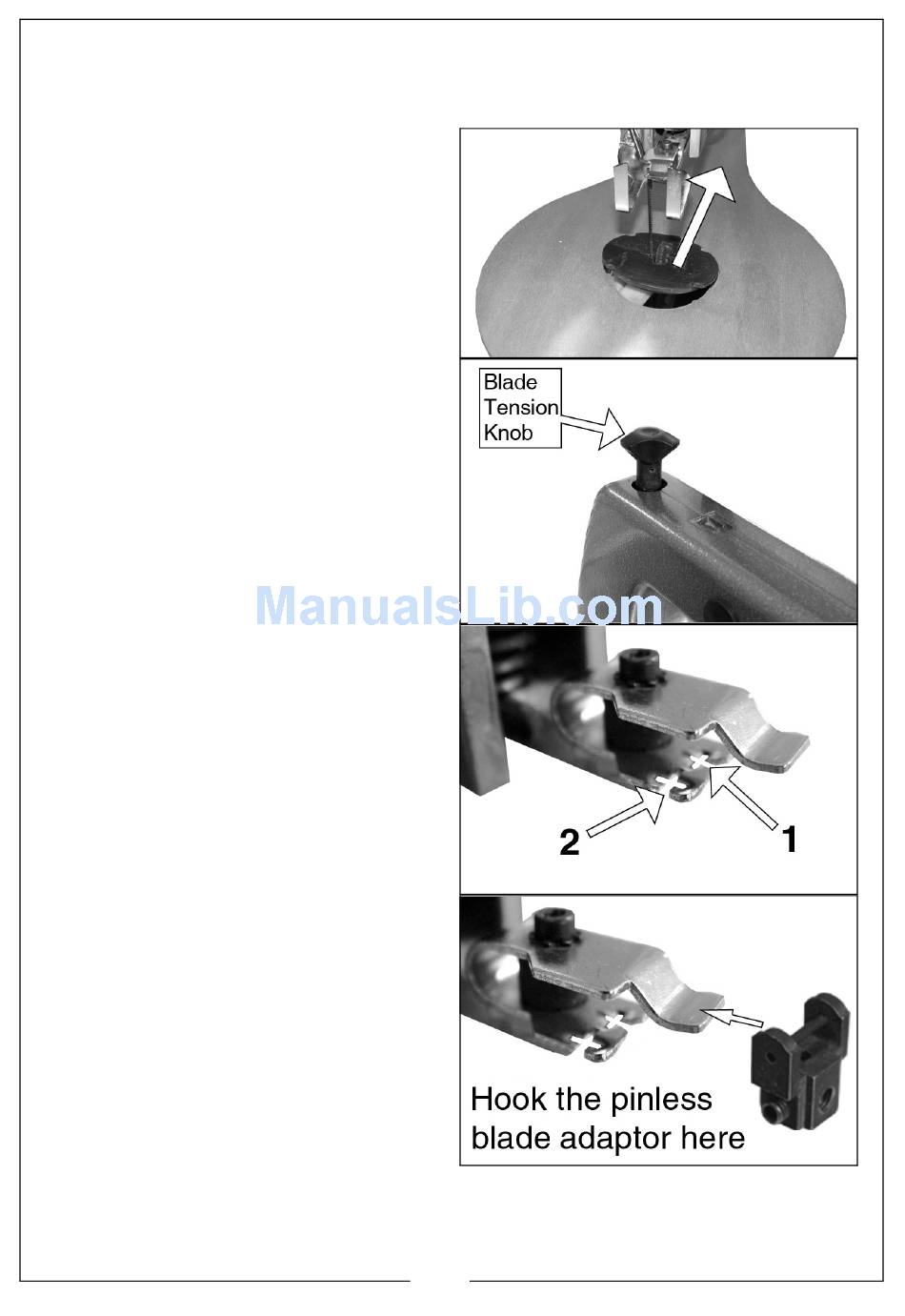 Blade Tension Knob

ManualsLib.com

2

1

Hook the pinless blade adaptor here