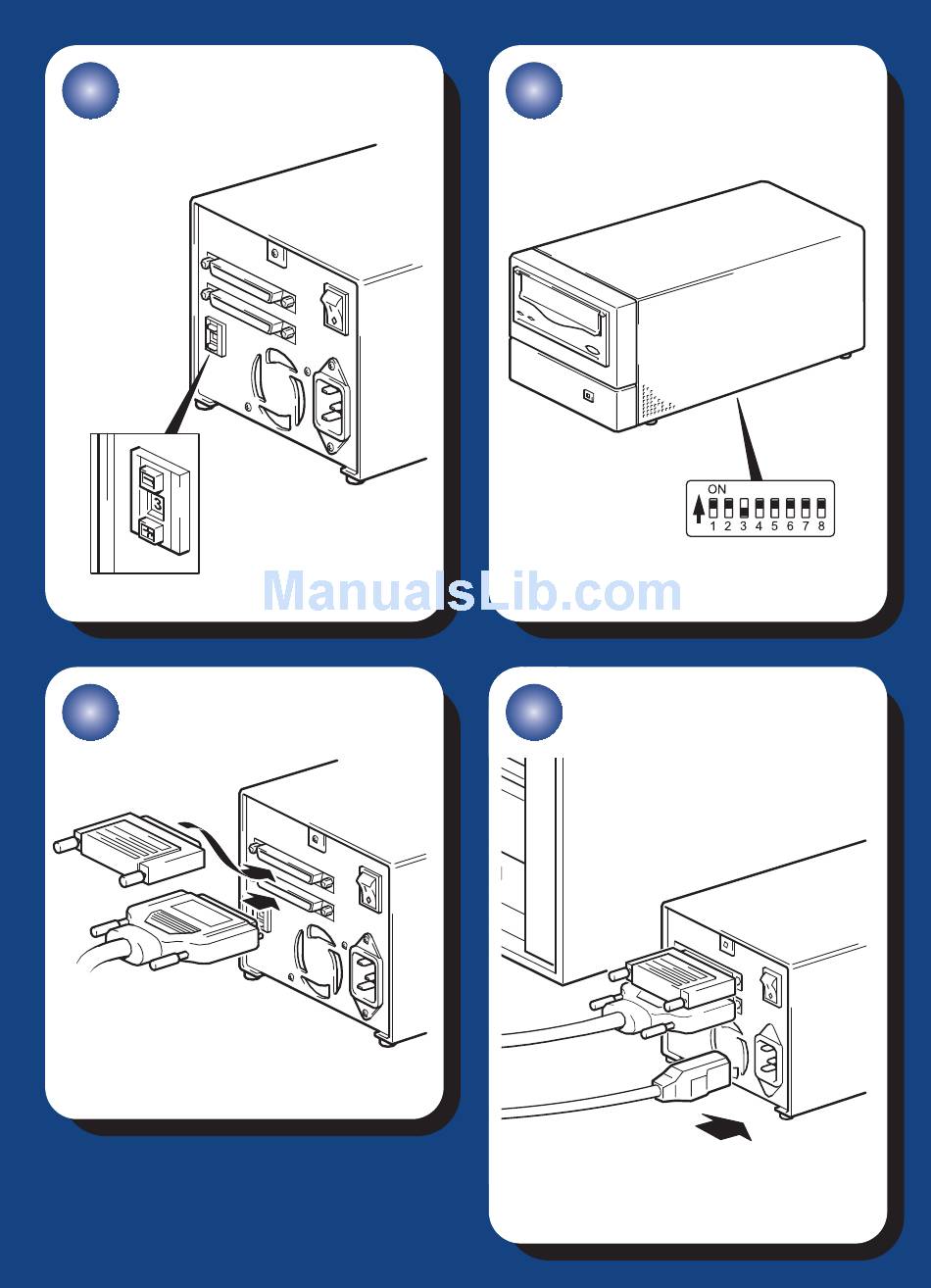 3

ON
1 2 3 4 5 6 7 8

ManualsLib.com