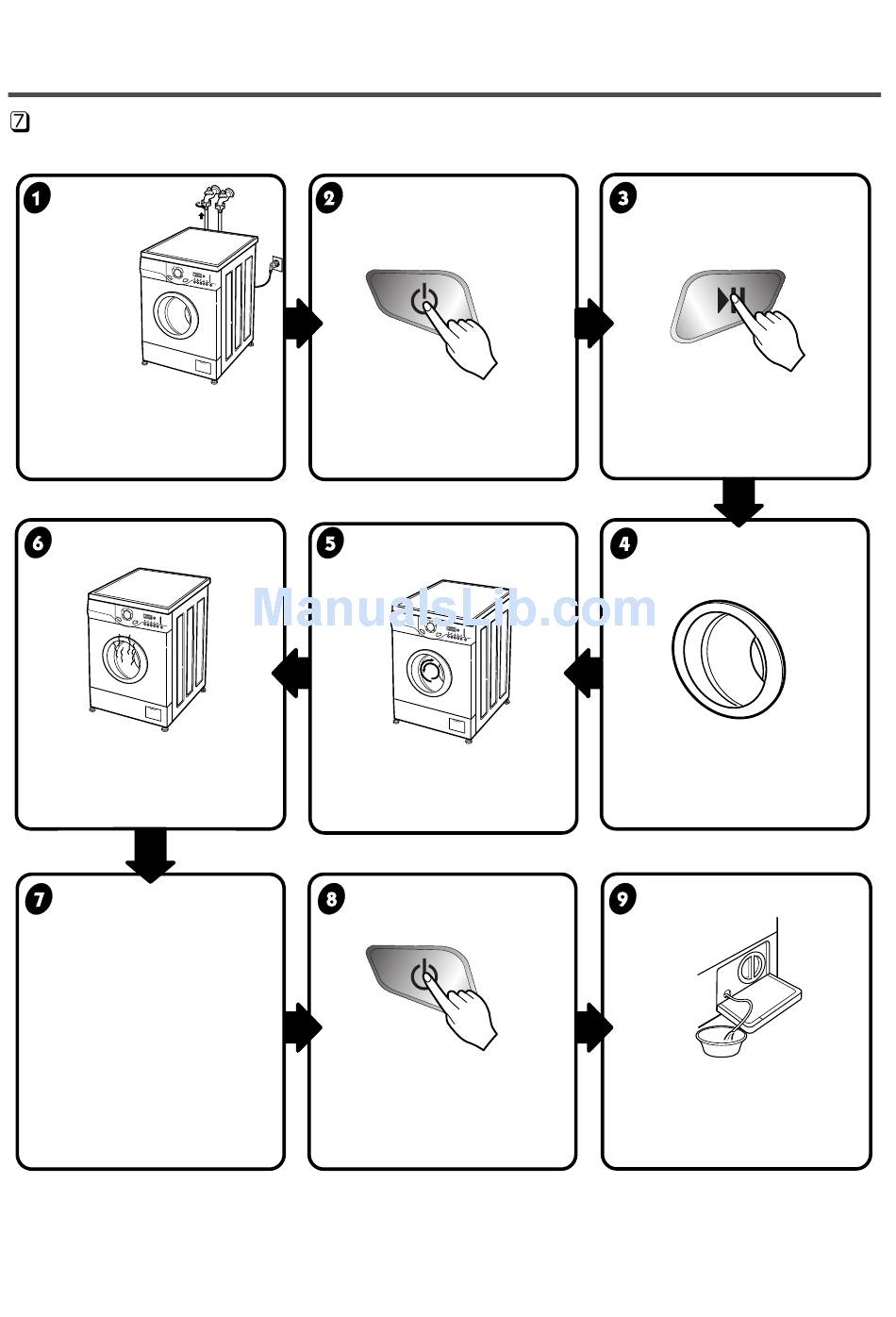 7

1

2

3

6

5

4

ManualsLib.com

7

8

9