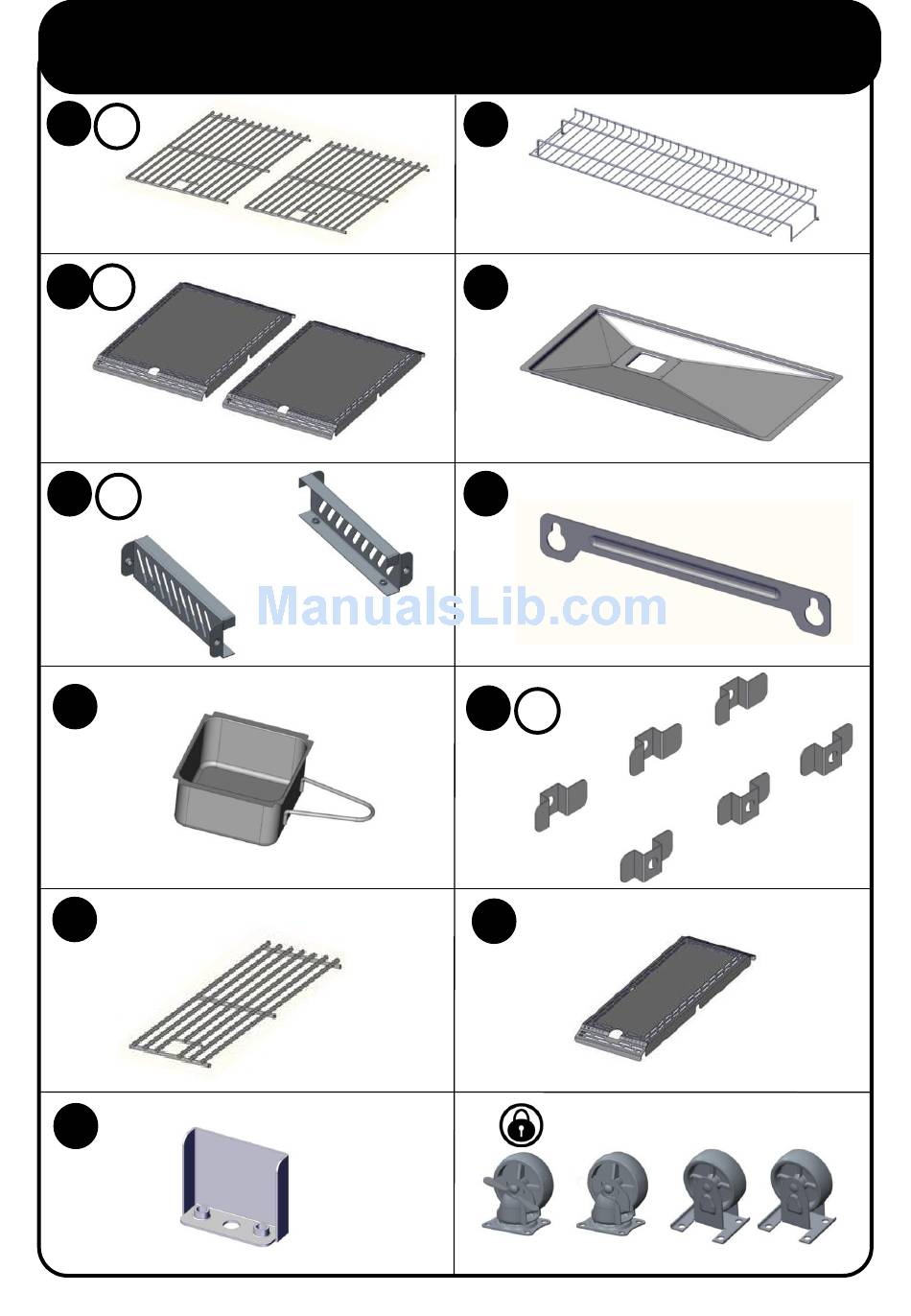 ManualsLib.com