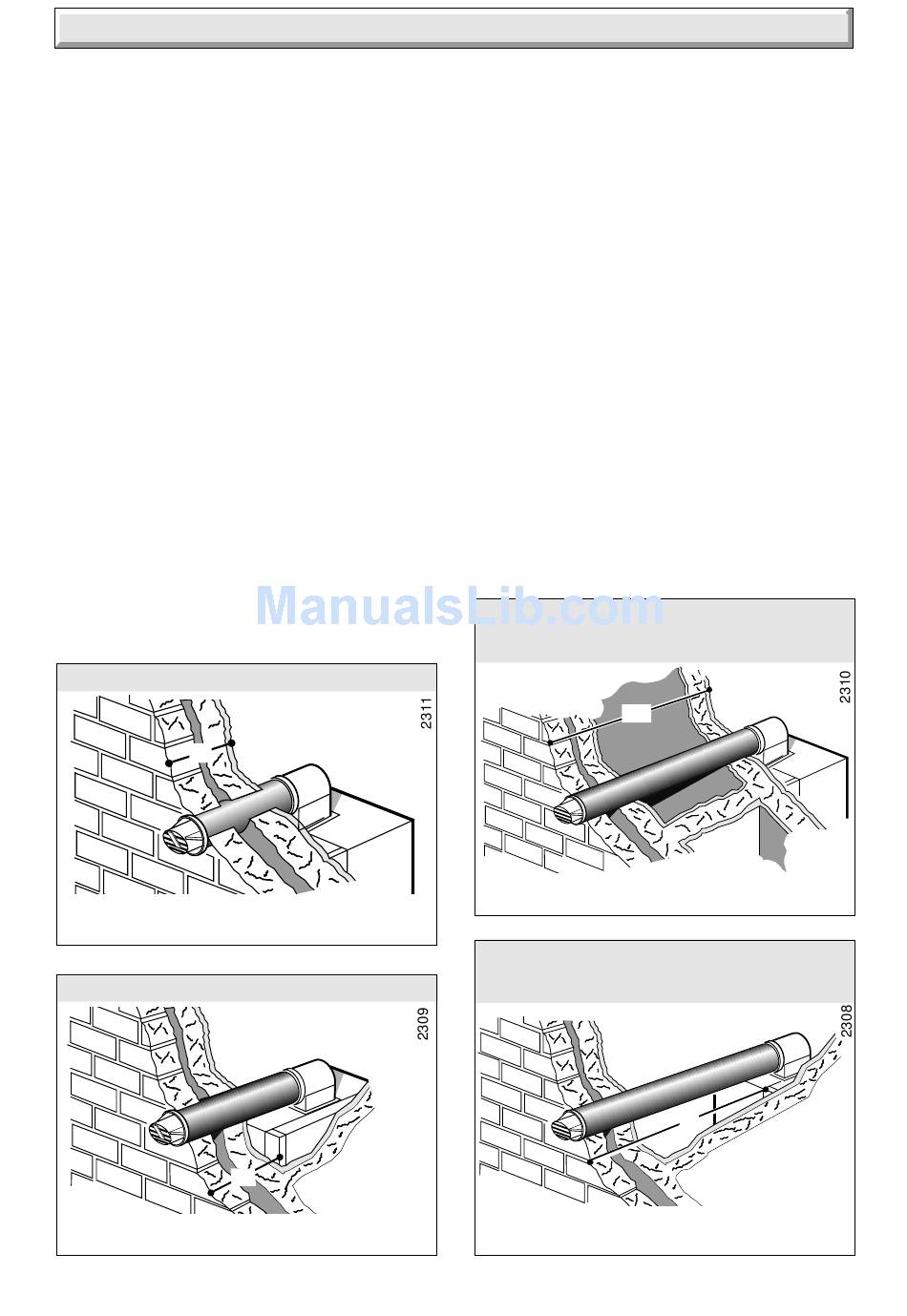 ManualsLib.com

2311

2310

2309

2308