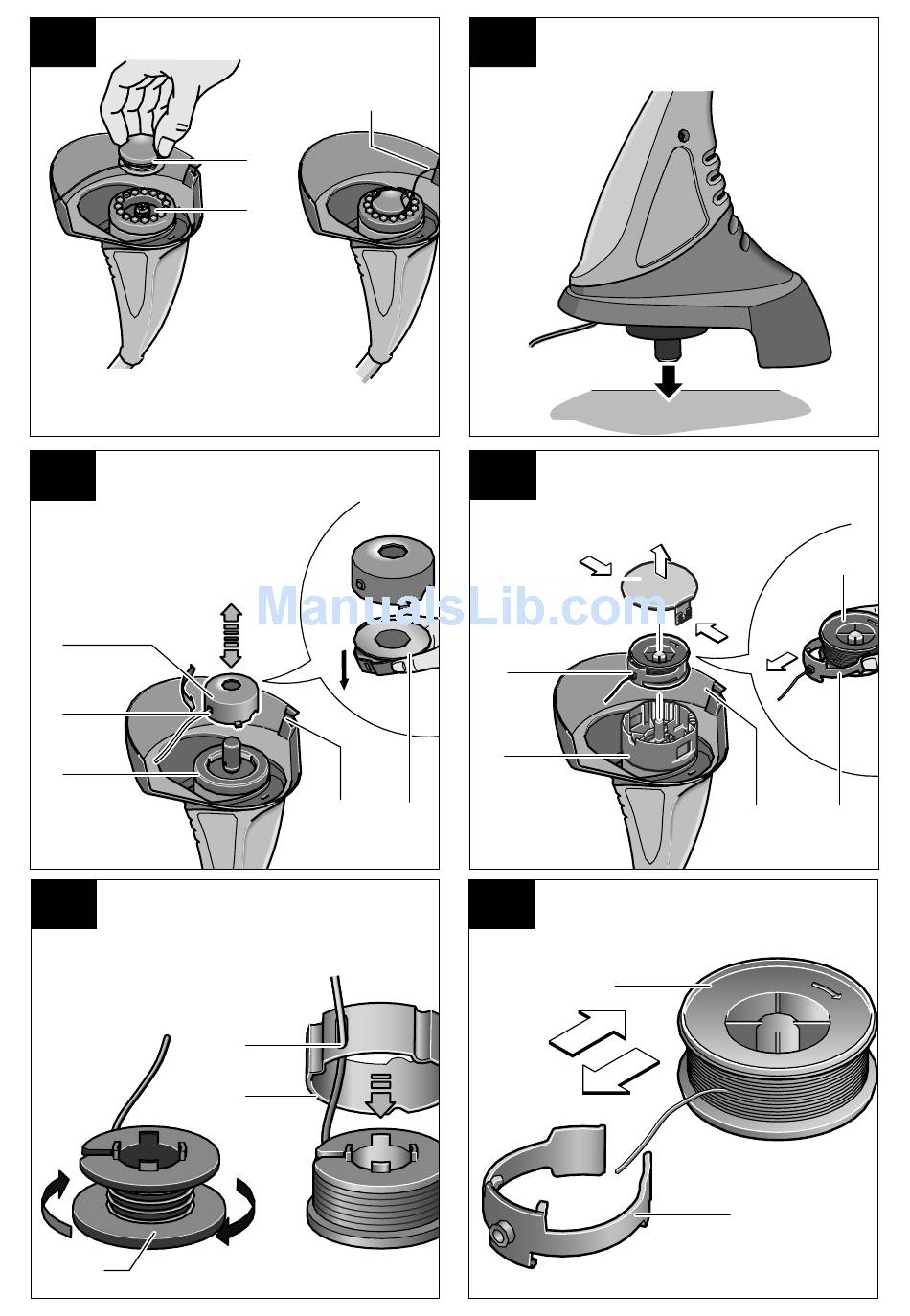 ManualsLib.com