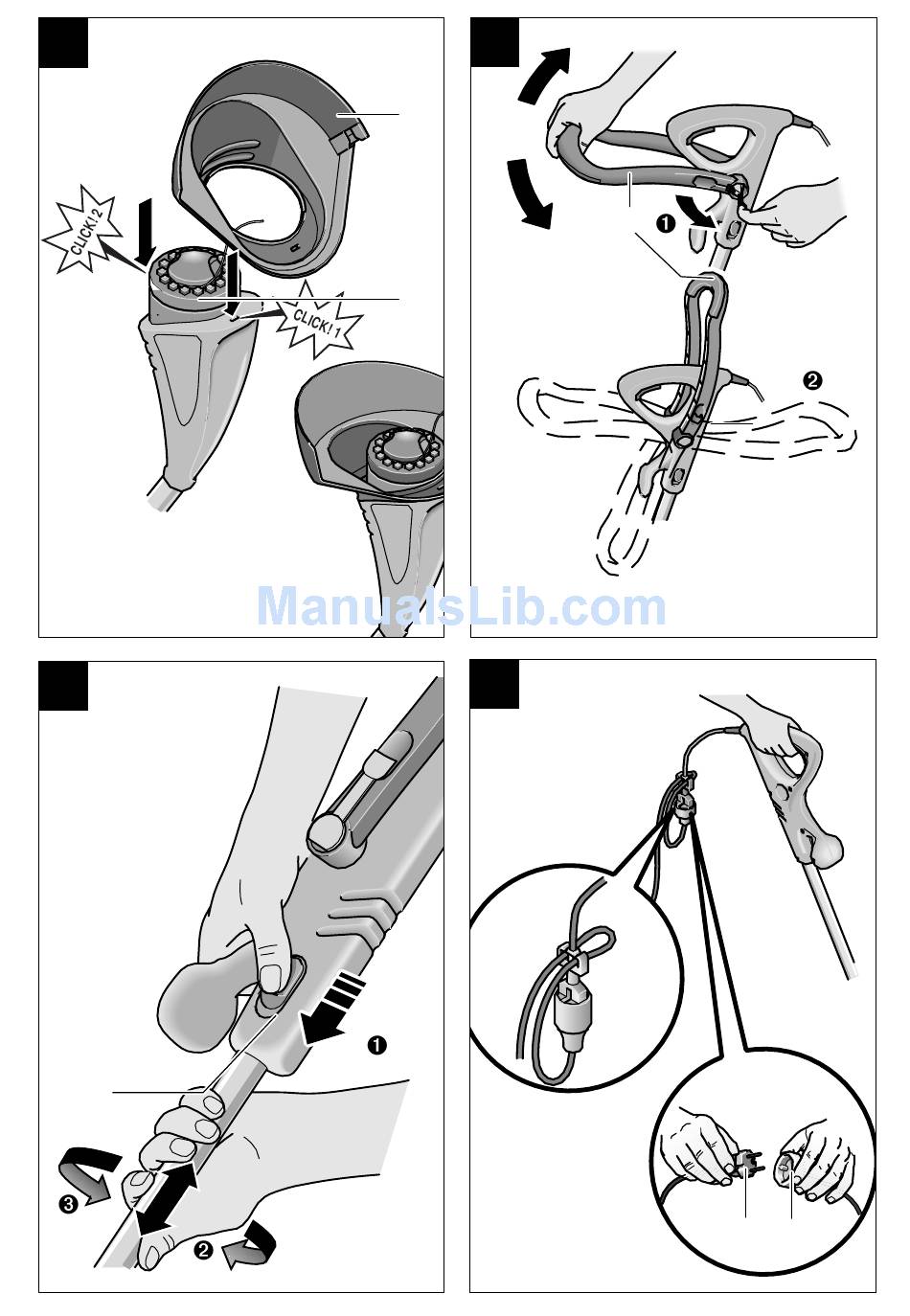 CLICK! 2
CLICK! 1

❶
❷

ManualsLib.com

❶
❸
❷