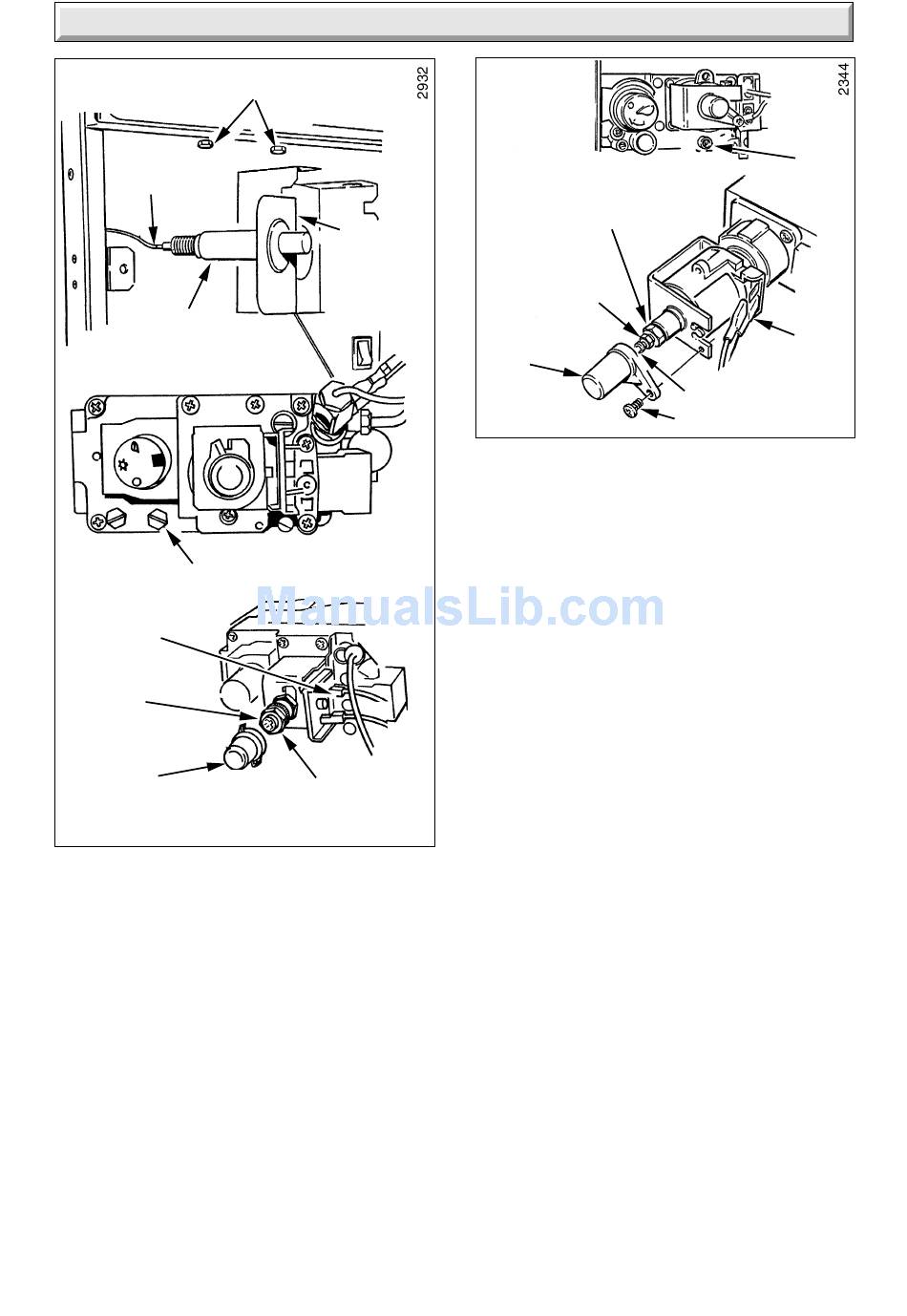 2932

2344

ManualsLib.com