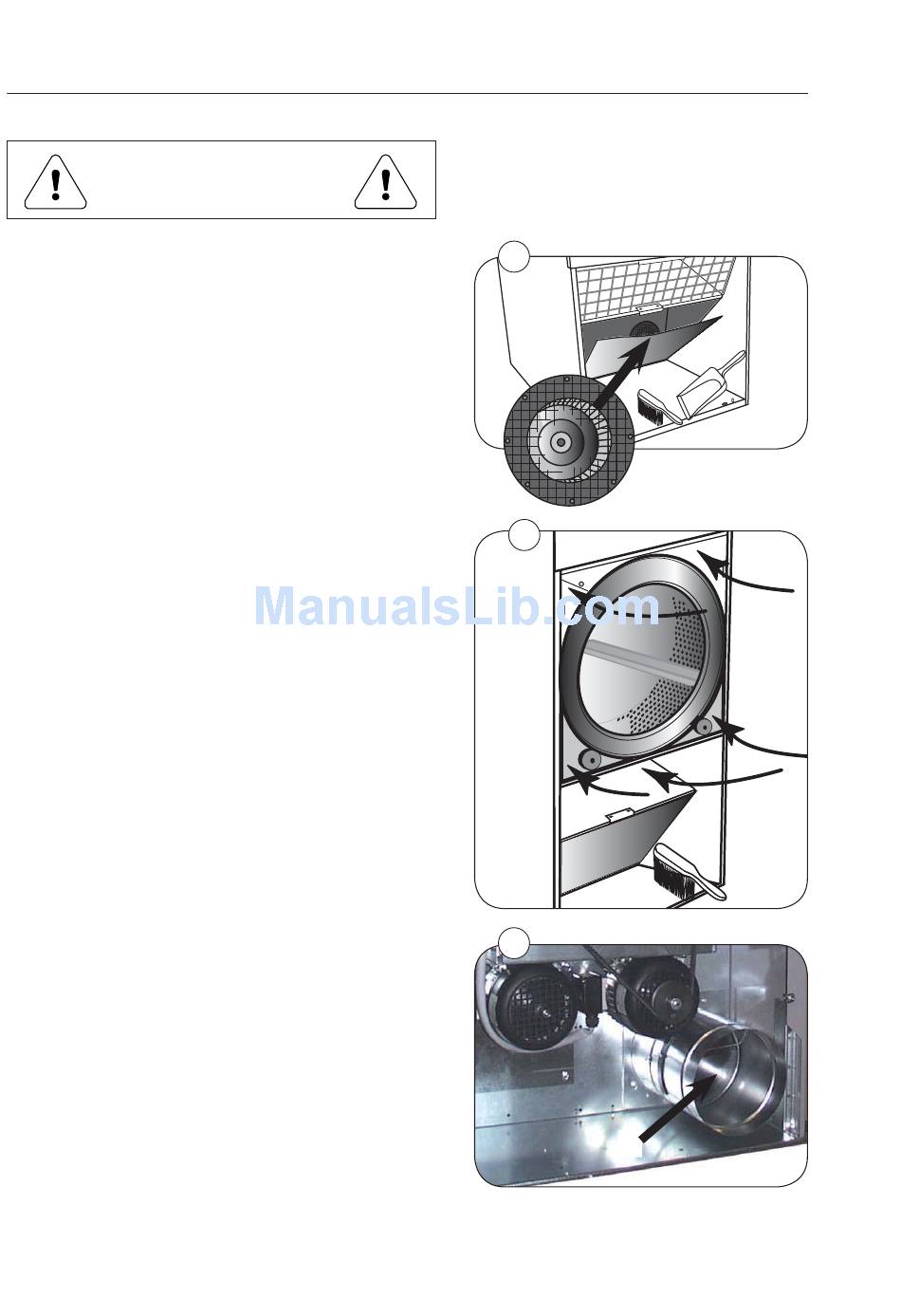 ManualsLib.com