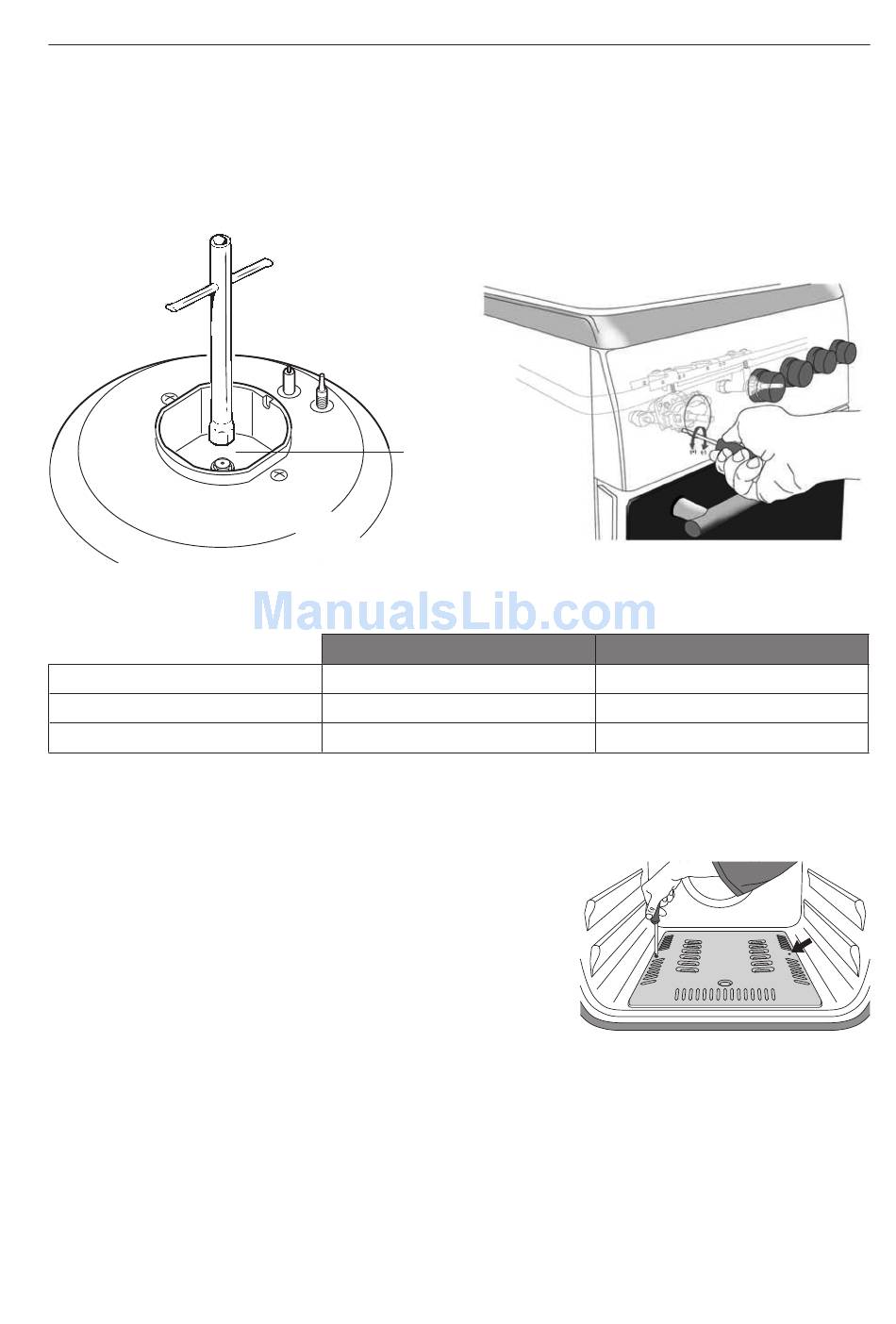 ManualsLib.com