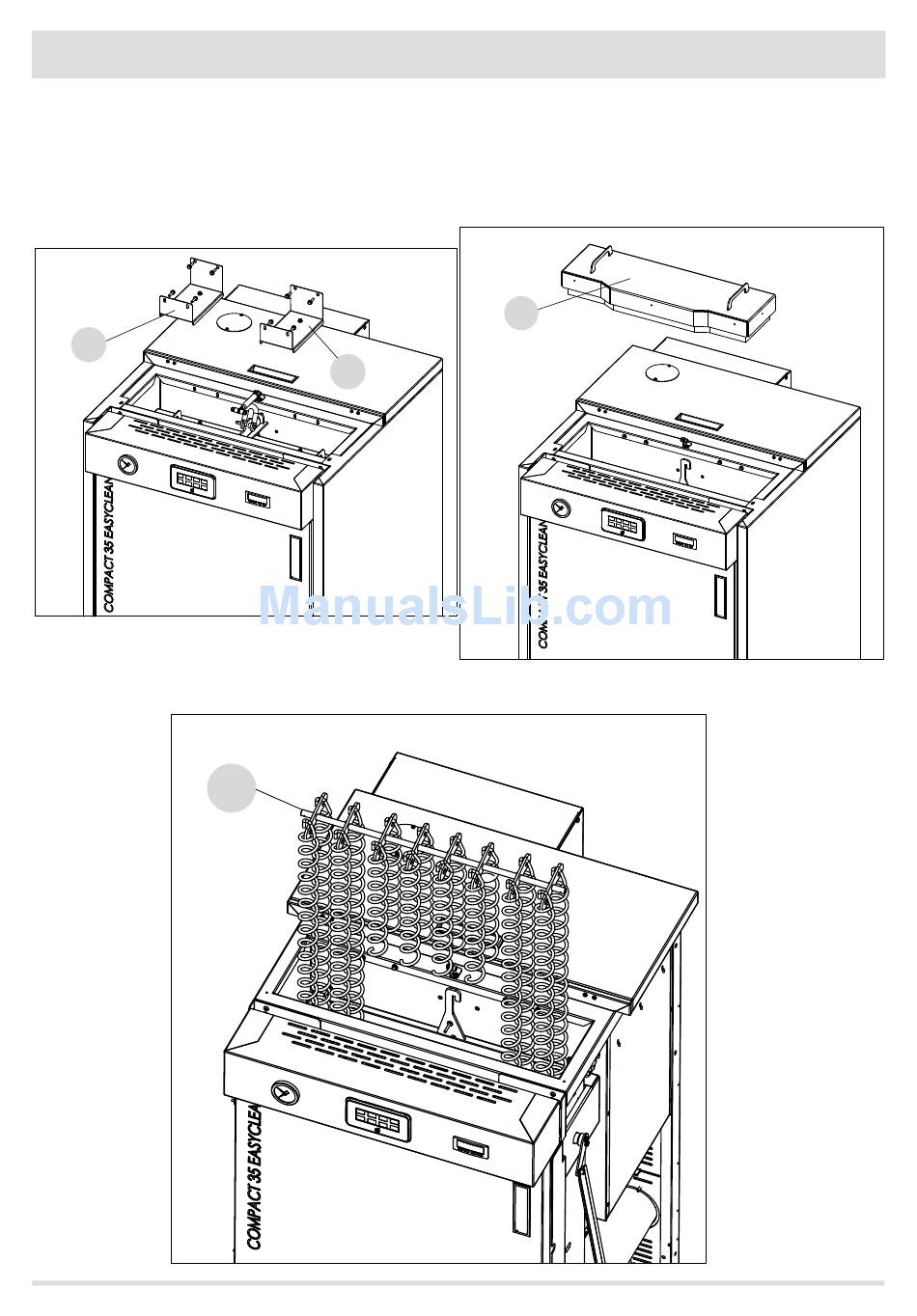 COMPACT 35 EASYCLEAN

COMPACT 35 EASYCLEAN

ManualsLib.com

COMPACT 35 EASYCLEAN