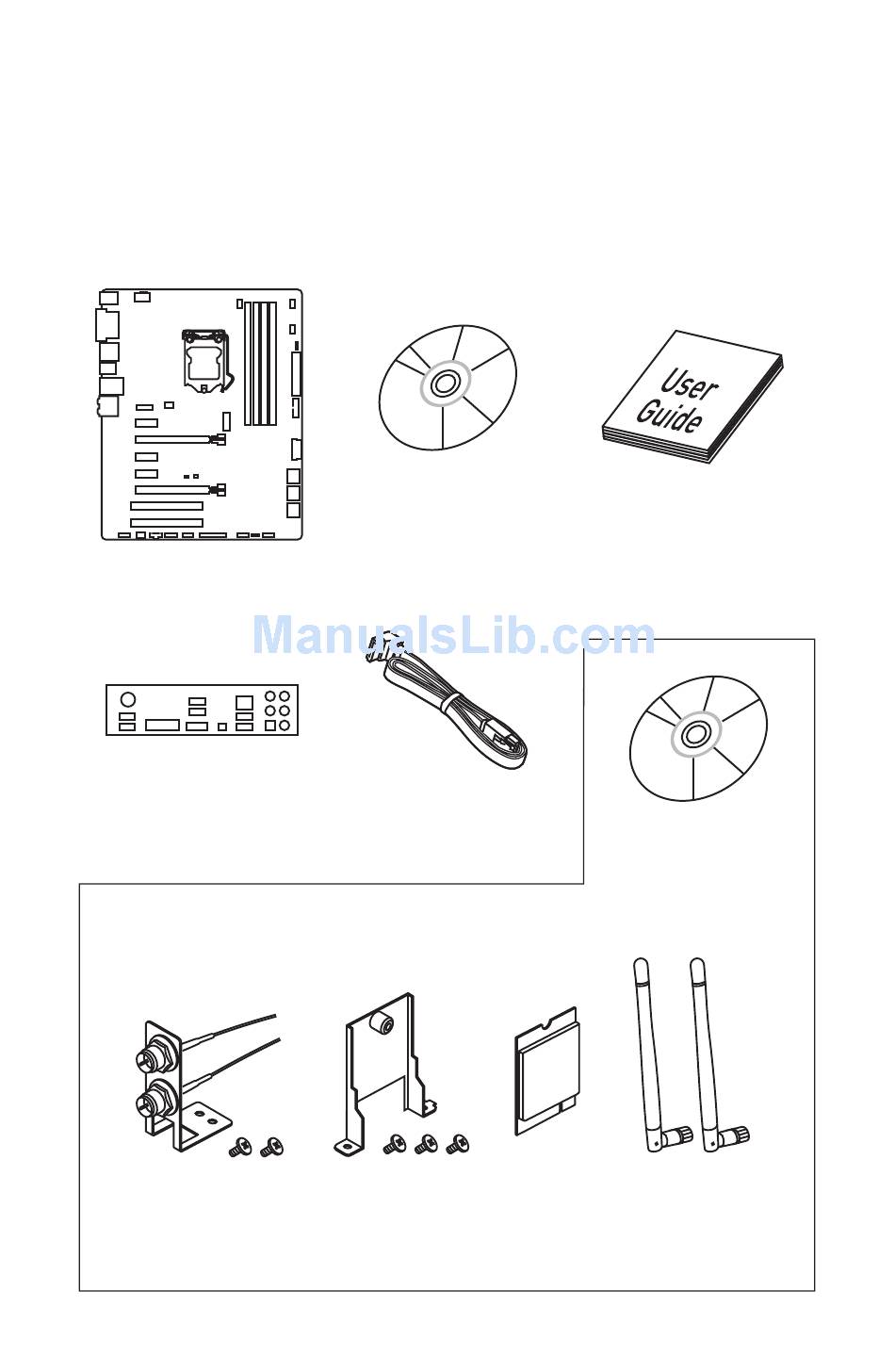 User Guide

ManualsLib.com