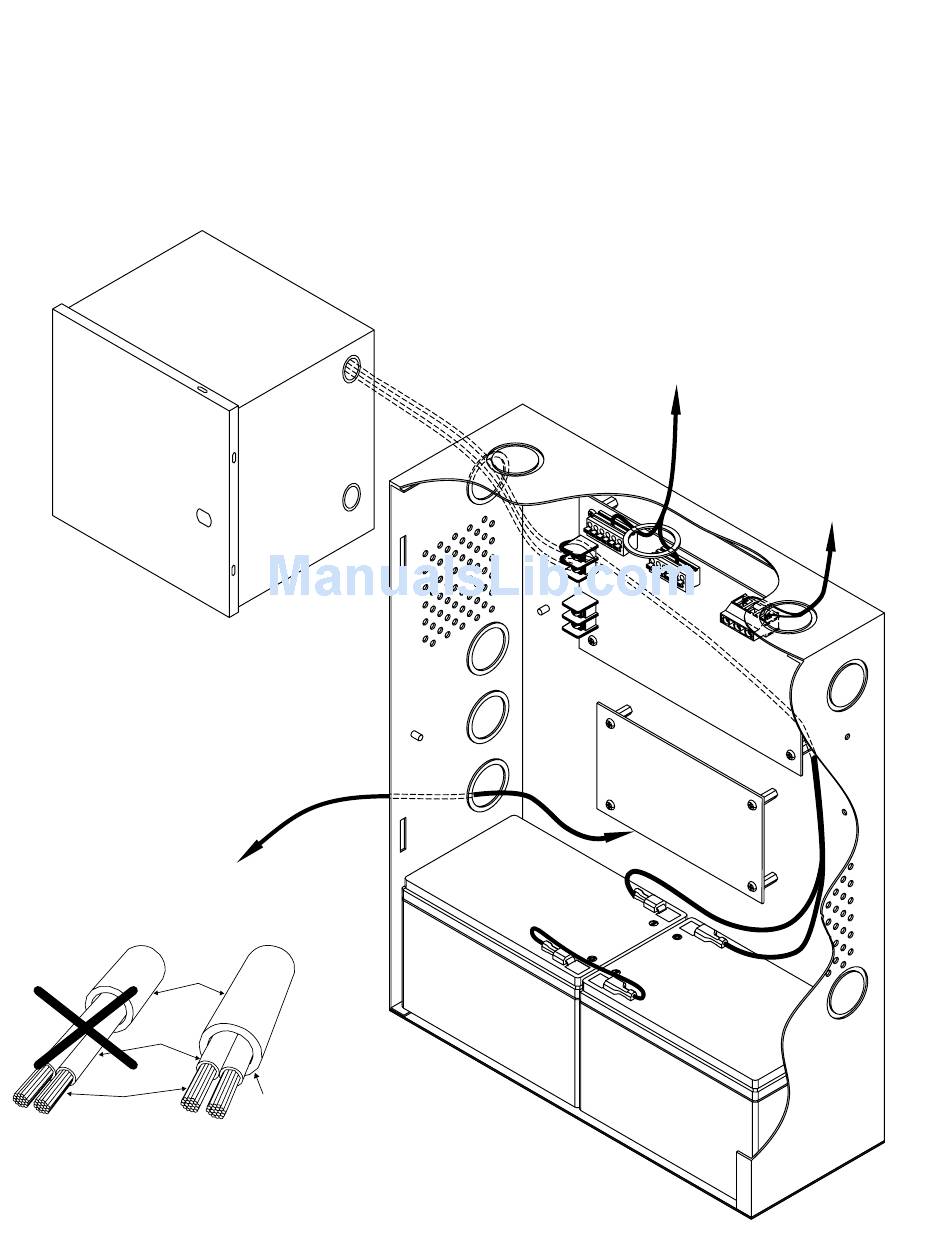 ManualsLib.com