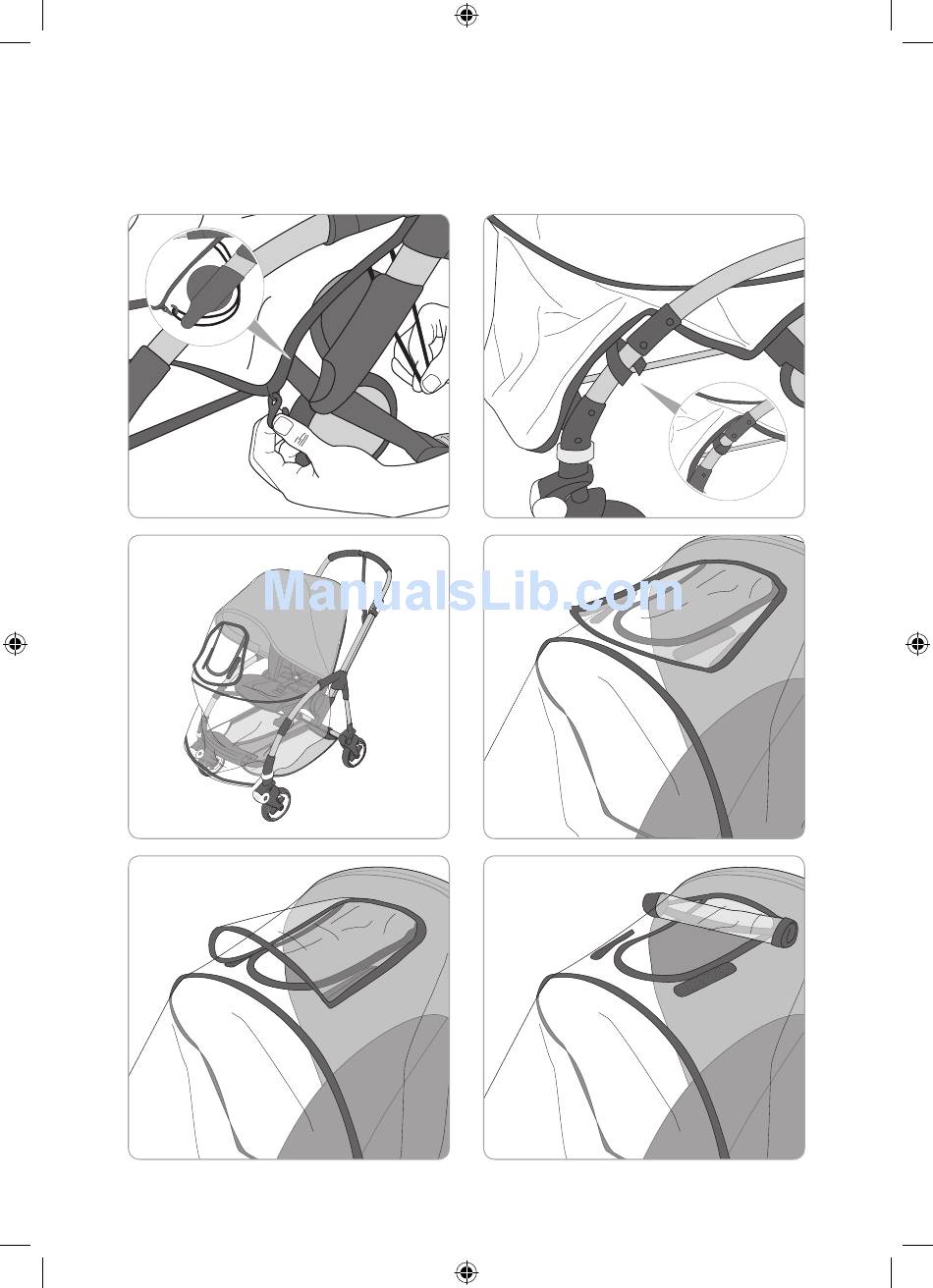 ManualsLib.com