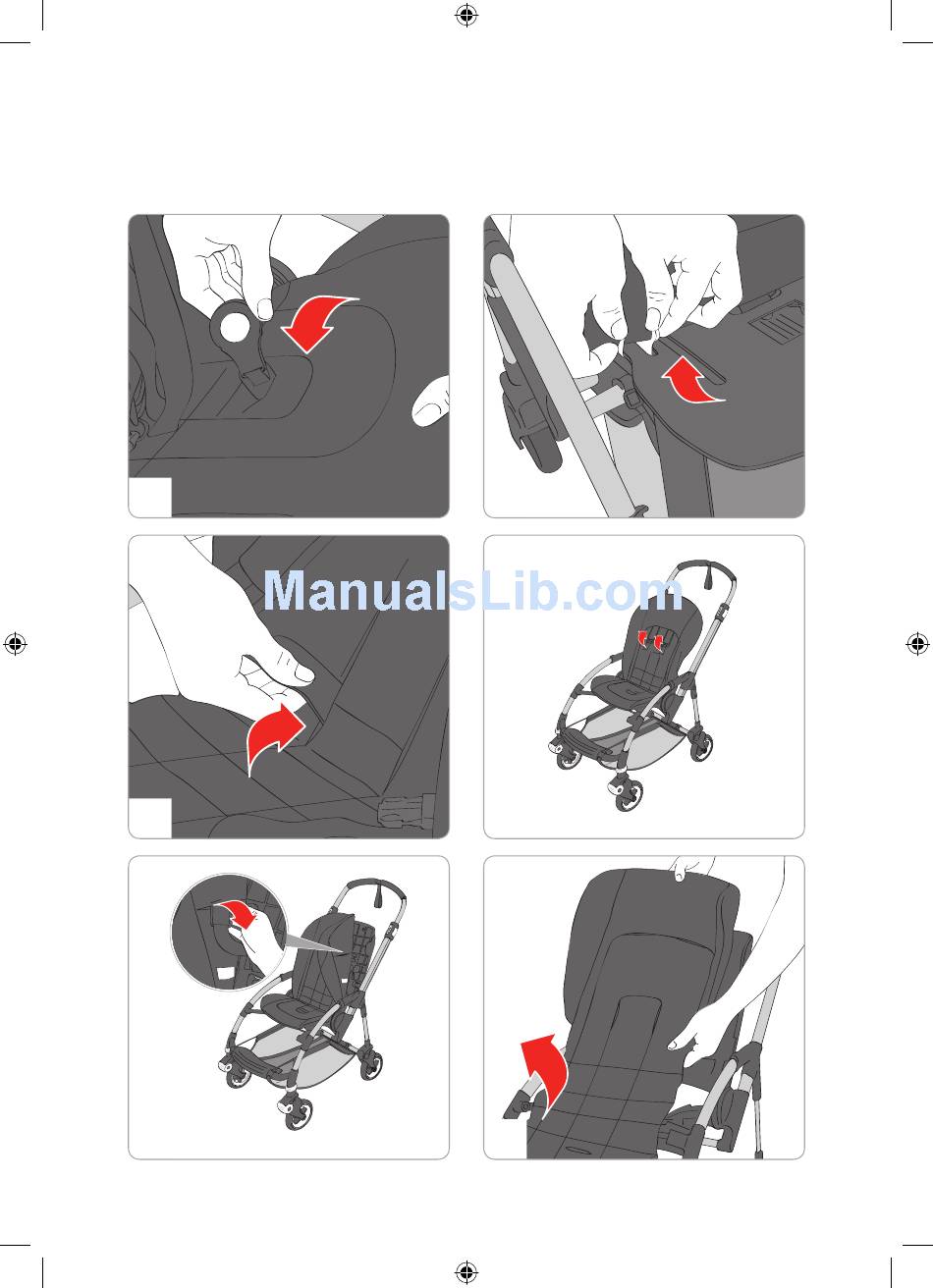 ManualsLib.com