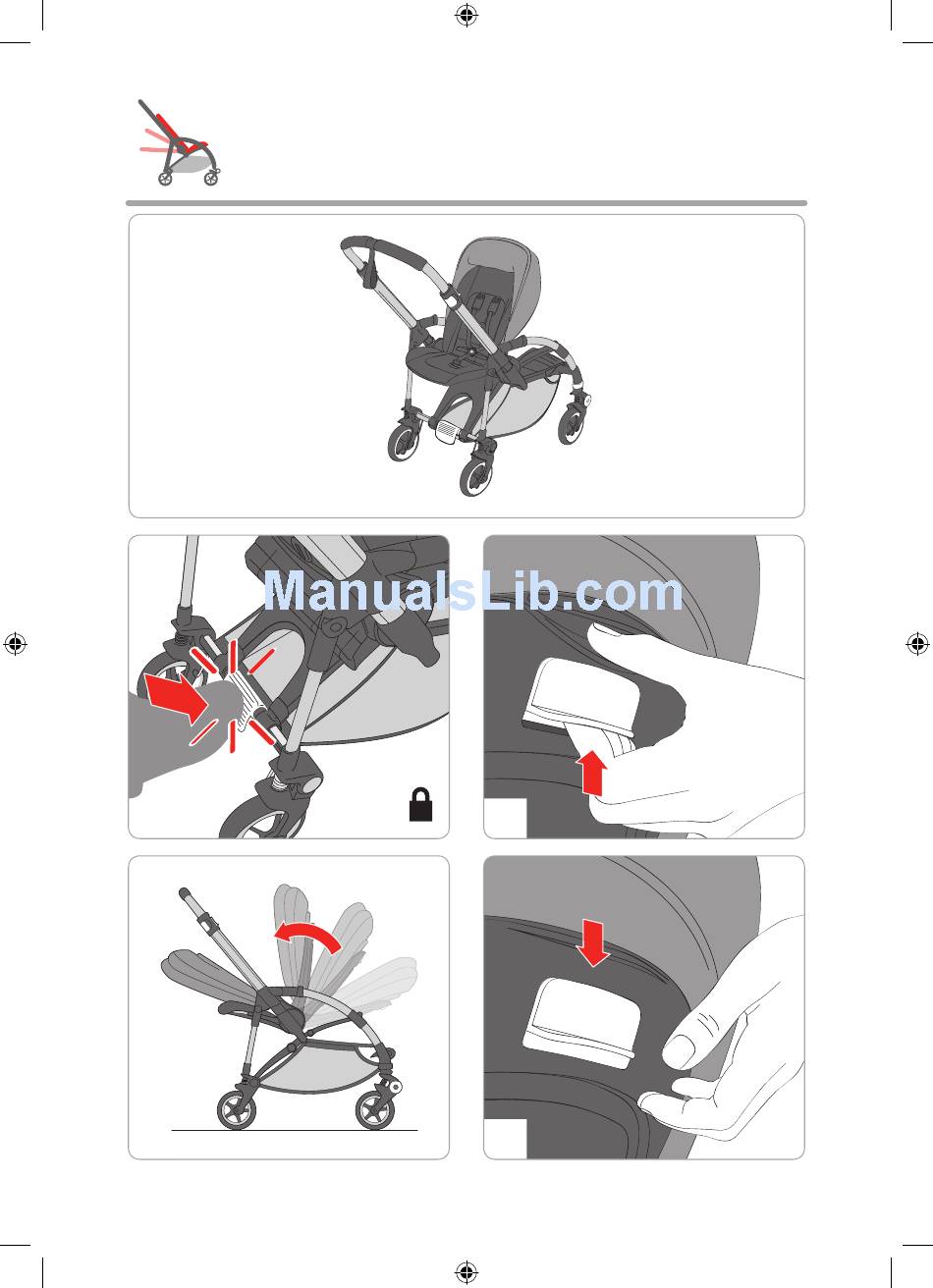 ManualsLib.com