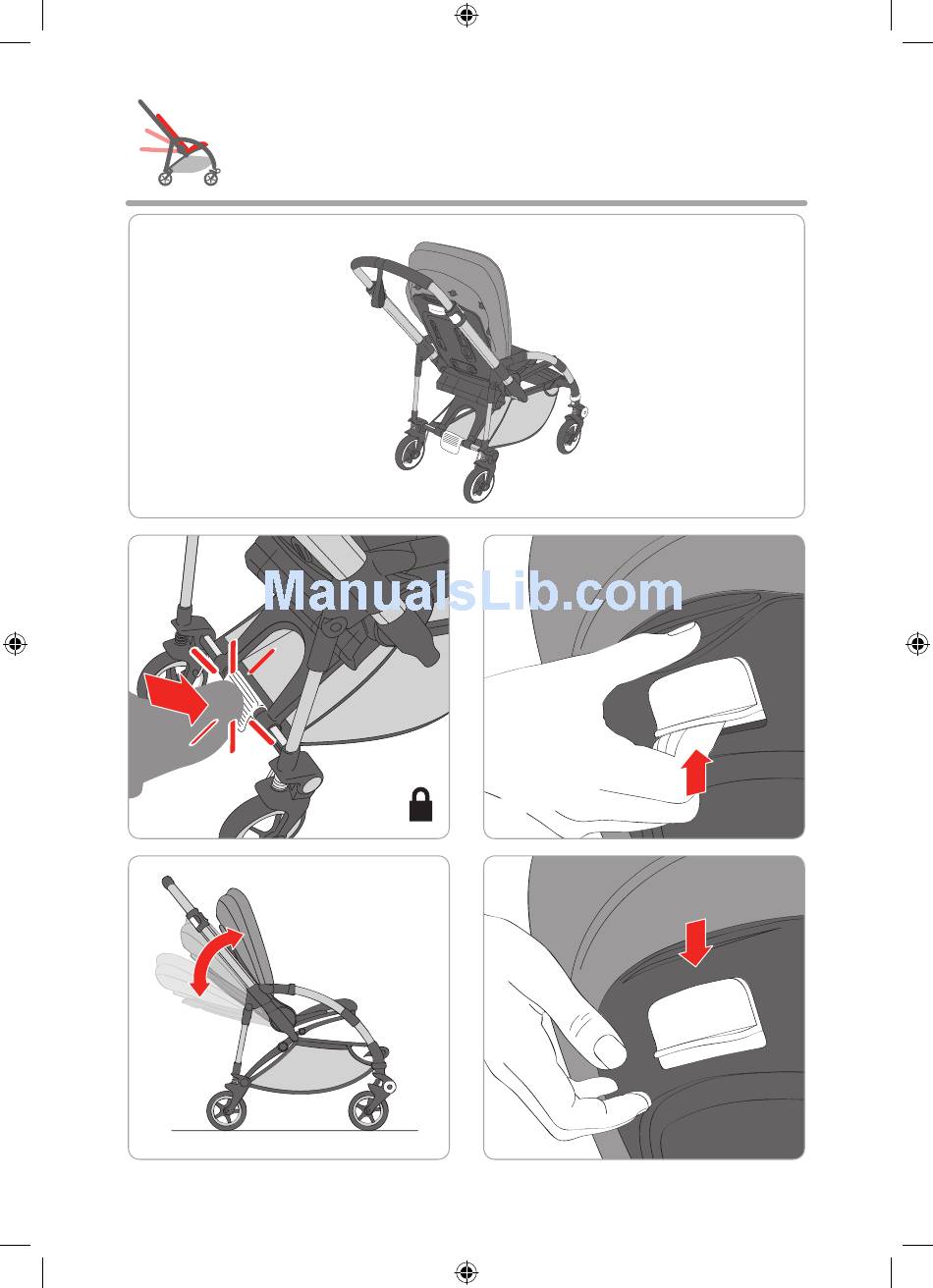 ManualsLib.com